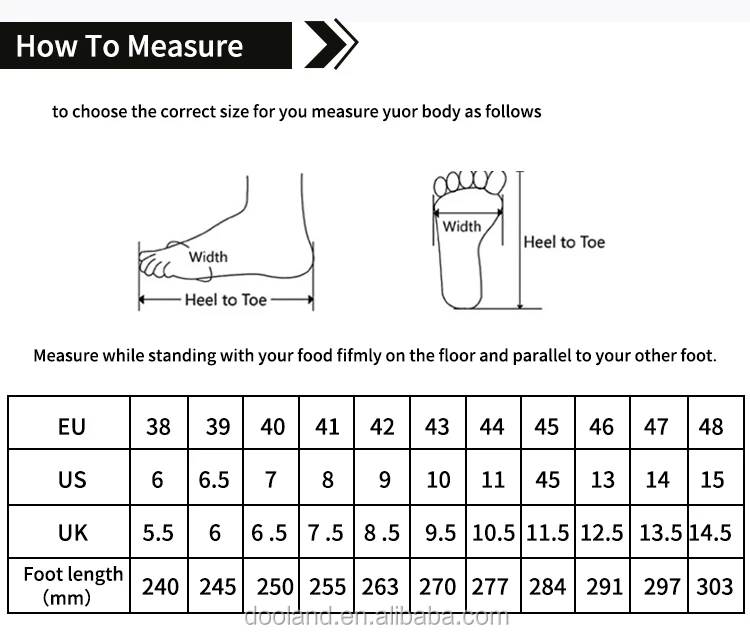 How To Measure

to choose the correct size for you measure yuor body as follows

Width

Heel to Toe

Width

Heel to Toe

Measure while standing with your food fifmly on the floor and parallel to your other foot.

| EU | 38 | 39 | 40 | 41 | 42 | 43 | 44 | 45 | 46 | 47 | 48 |
|---|---|---|---|---|---|---|---|---|---|---|---|
| US | 6 | 6.5 | 7 | 8 | 9 | 10 | 11 | 45 | 13 | 14 | 15 |
| UK | 5.5 | 6 | 6 .5 | 7 .5 | 8 .5 | 9.5 | 10.5 | 11.5 | 12.5 | 13.5 | 14.5 |
| Foot length (mm) | 240 | 245 | 250 | 255 | 263 | 270 | 277 | 284 | 291 | 297 | 303 |

dooland.en.alibaba.com