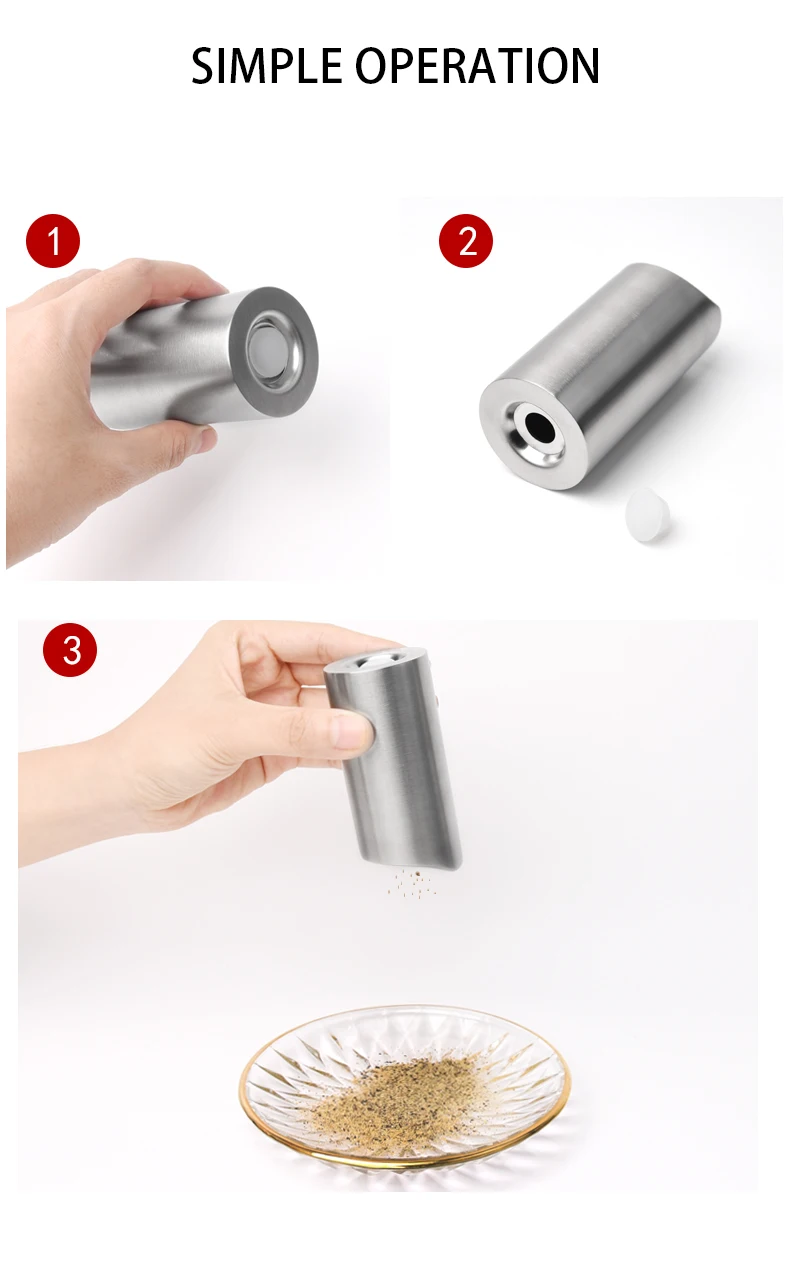 SIMPLE OPERATION

1

2

3