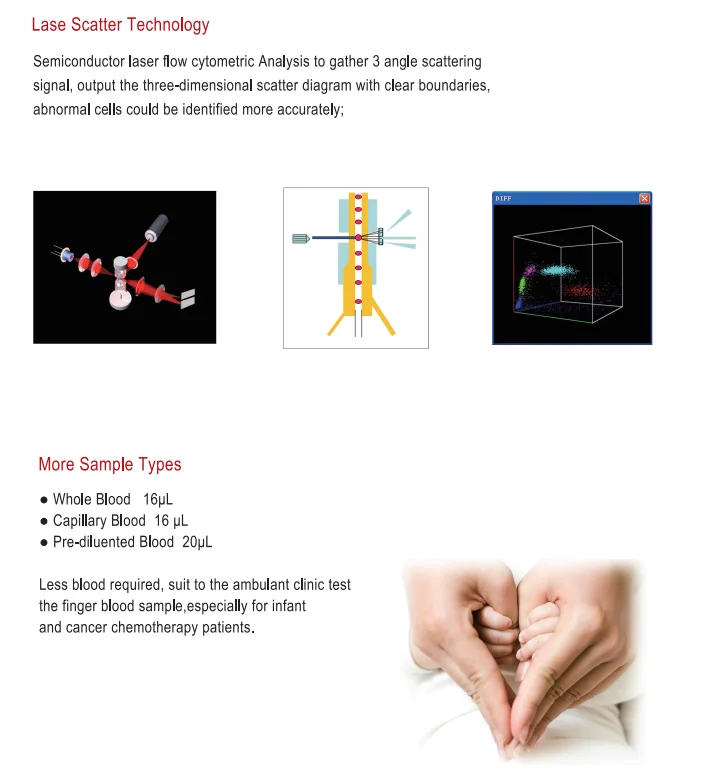 Lase Scatter Technology

Semiconductor laser flow cytometric Analysis to gather 3 angle scattering signal, output the three-dimensional scatter diagram with clear boundaries, abnormal cells could be identified more accurately;

DIFF

More Sample Types

● Whole Blood 16μL
● Capillary Blood 16 μL
● Pre-diluented Blood 20μL

Less blood required, suit to the ambulant clinic test the finger blood sample,especially for infant and cancer chemotherapy patients.