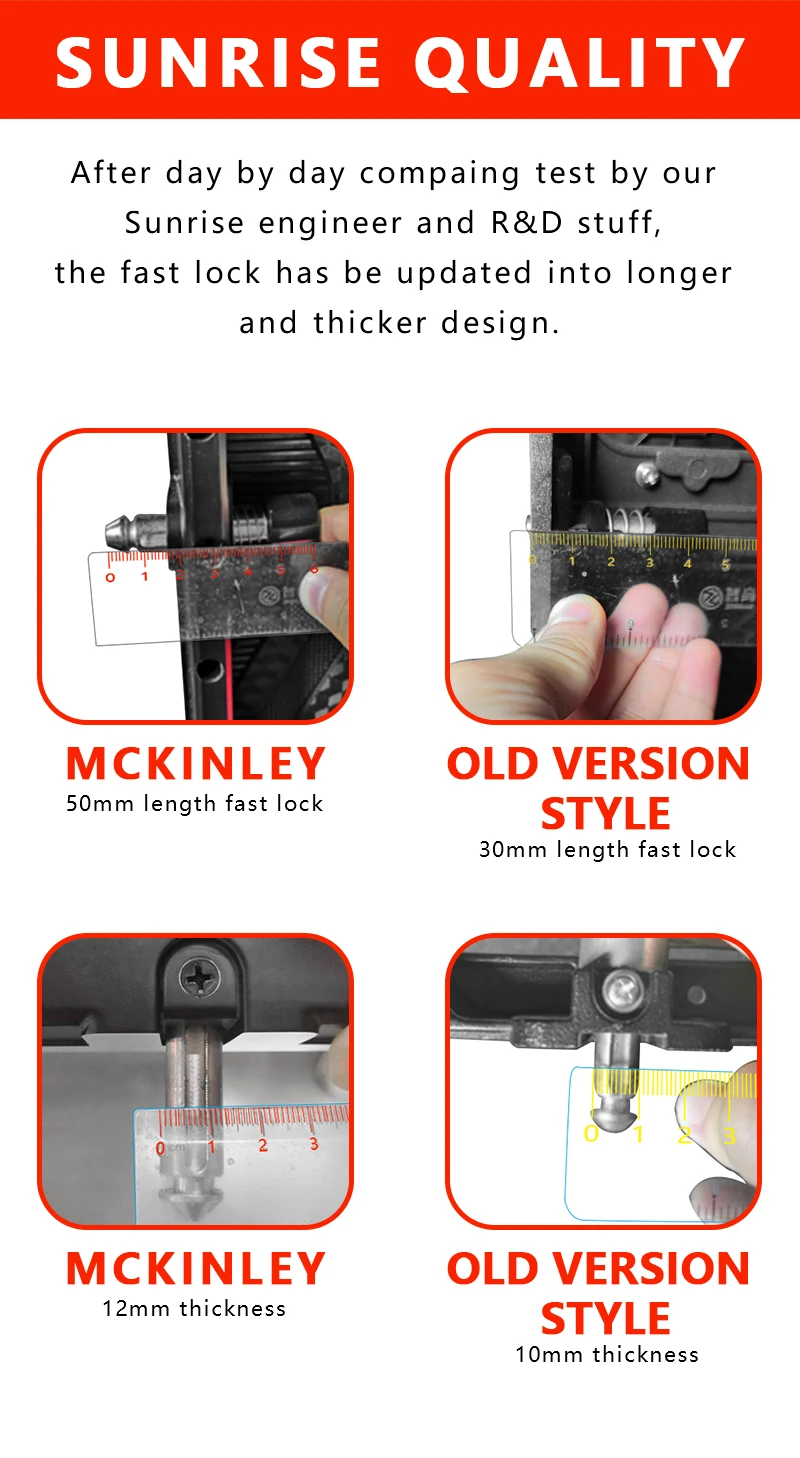 SUNRISE QUALITY

After day by day compaing test by our Sunrise engineer and R&D stuff, the fast lock has be updated into longer and thicker design.

0 1 2 3 4 5 6

0 1 2 3 4 5

MCKINLEY
50mm length fast lock

OLD VERSION STYLE
30mm length fast lock

0 cm 1 2 3

0 1 2 3

MCKINLEY
12mm thickness

OLD VERSION STYLE
10mm thickness