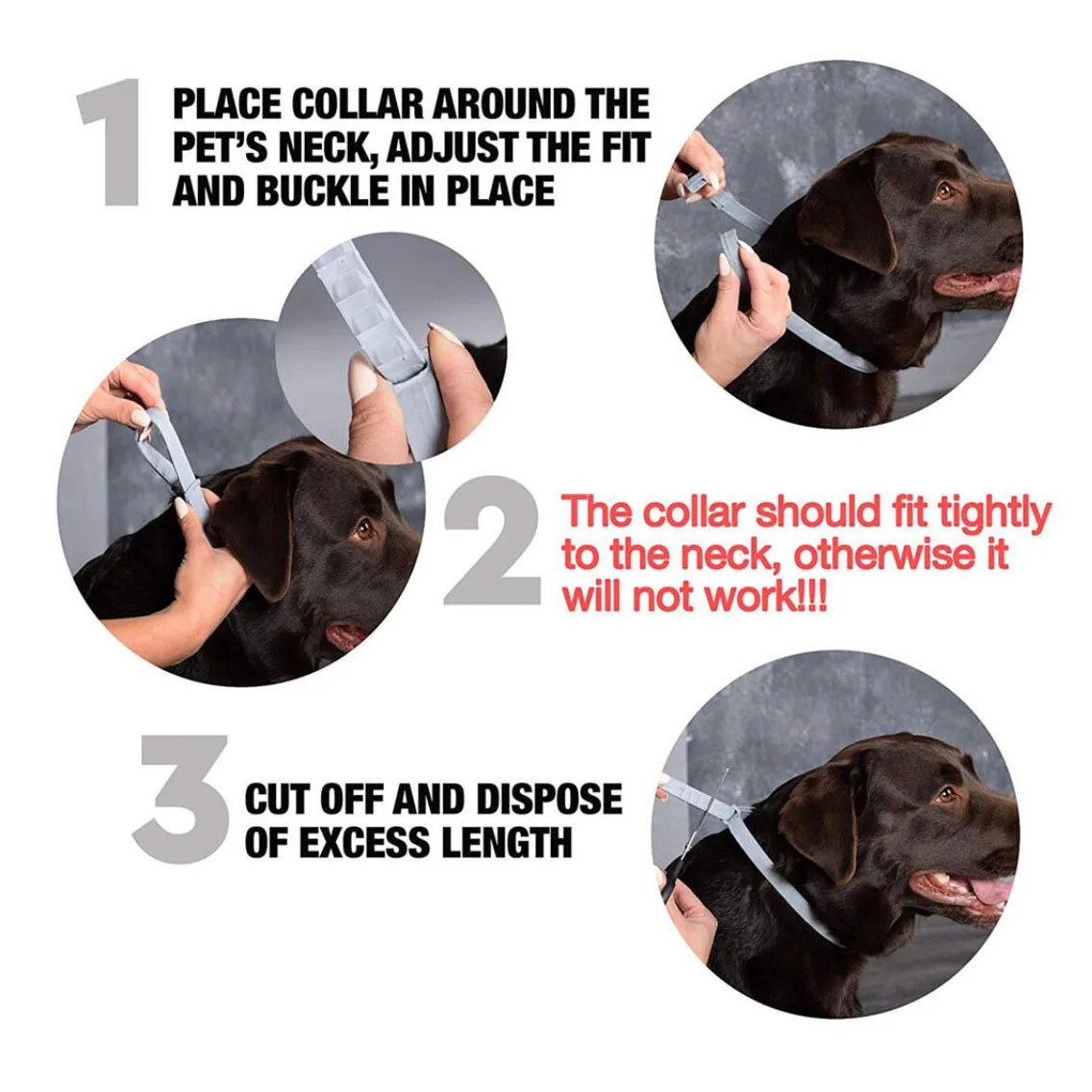 1 PLACE COLLAR AROUND THE PET'S NECK, ADJUST THE FIT AND BUCKLE IN PLACE

2 The collar should fit tightly to the neck, otherwise it will not work!!!

3 CUT OFF AND DISPOSE OF EXCESS LENGTH