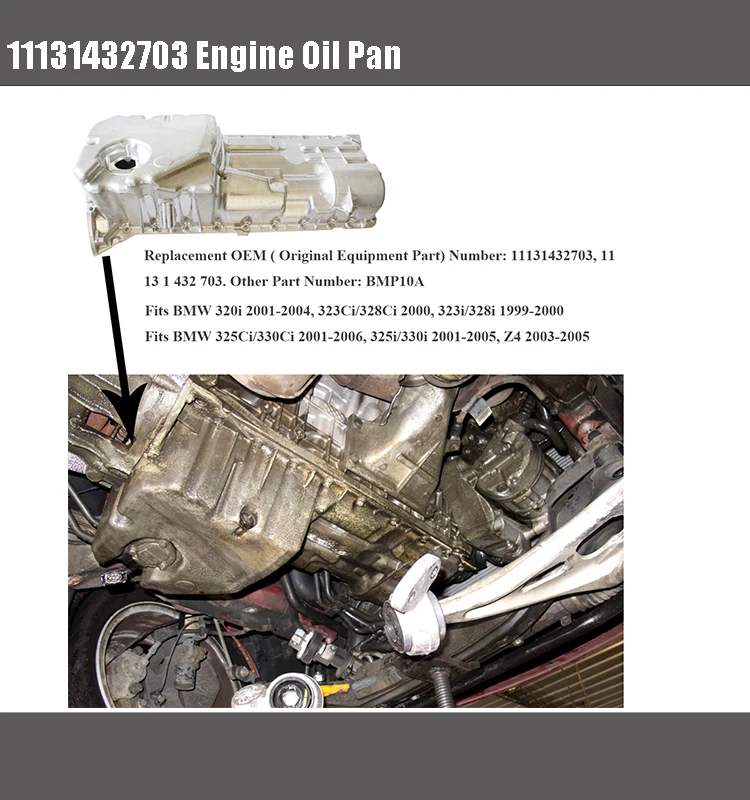 11131432703 Engine Oil Pan

Replacement OEM ( Original Equipment Part) Number: 11131432703, 11 13 1 432 703. Other Part Number: BMP10A

Fits BMW 320i 2001-2004, 323Ci/328Ci 2000, 323i/328i 1999-2000

Fits BMW 325Ci/330Ci 2001-2006, 325i/330i 2001-2005, Z4 2003-2005