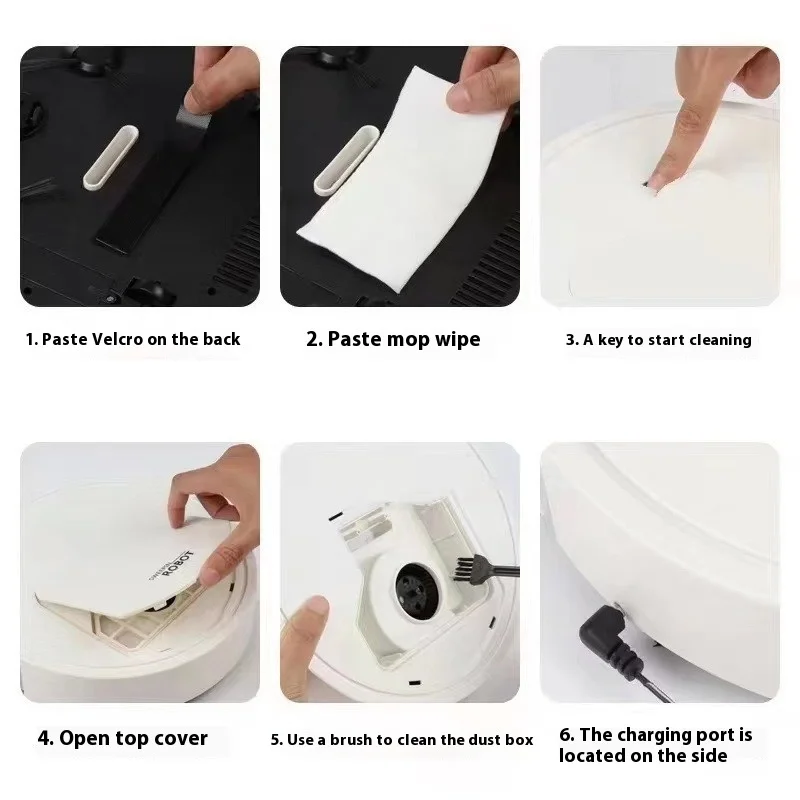 1. Paste Velcro on the back

2. Paste mop wipe

3. A key to start cleaning

SWEEPING
ROBOT

4. Open top cover

5. Use a brush to clean the dust box

6. The charging port is located on the side