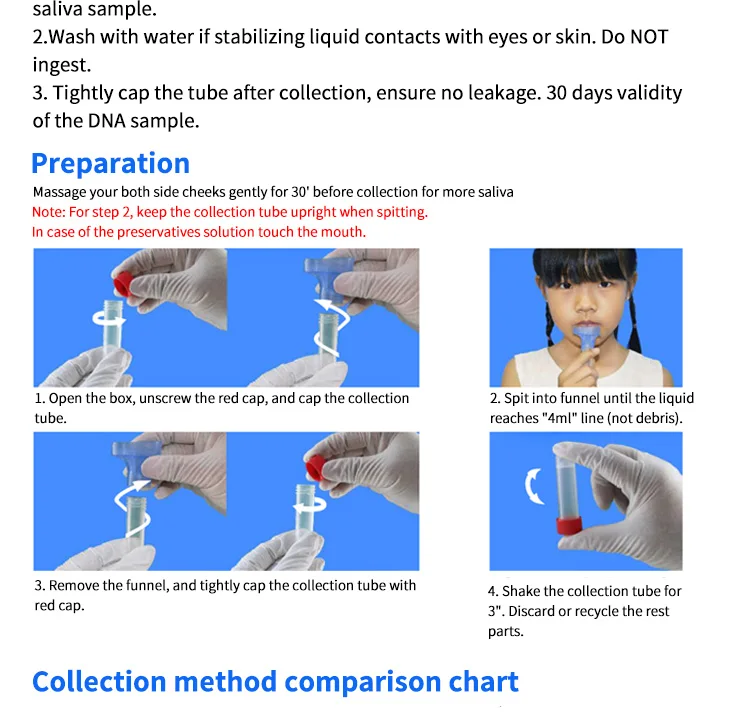 saliva sample.
2.Wash with water if stabilizing liquid contacts with eyes or skin. Do NOT ingest.
3. Tightly cap the tube after collection, ensure no leakage. 30 days validity of the DNA sample.

Preparation
Massage your both side cheeks gently for 30' before collection for more saliva
Note: For step 2, keep the collection tube upright when spitting.
In case of the preservatives solution touch the mouth.

1. Open the box, unscrew the red cap, and cap the collection tube.

2. Spit into funnel until the liquid reaches "4ml" line (not debris).

3. Remove the funnel, and tightly cap the collection tube with red cap.

4. Shake the collection tube for 3". Discard or recycle the rest parts.

Collection method comparison chart