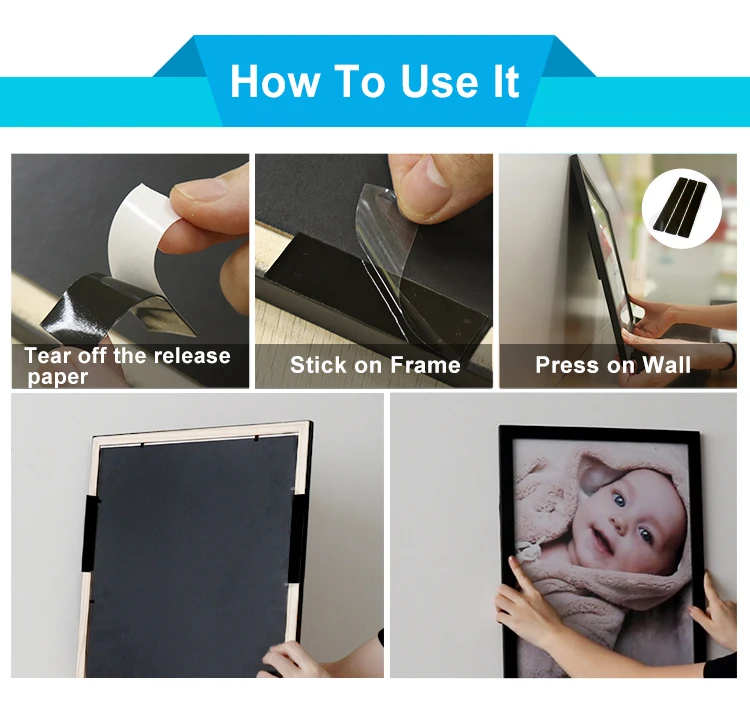 How To Use It

Tear off the release paper

Stick on Frame

Press on Wall