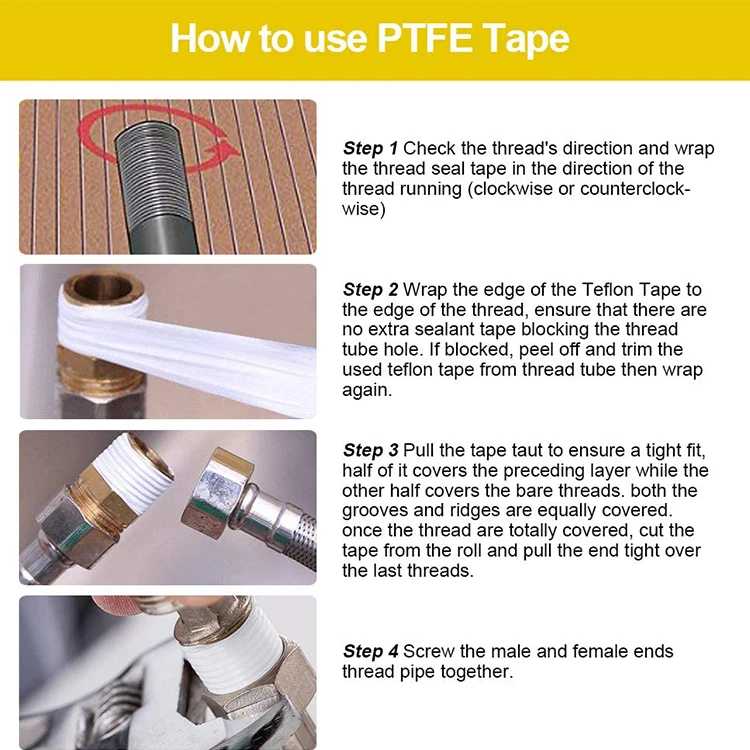 How to use PTFE Tape

Step 1 Check the thread's direction and wrap the thread seal tape in the direction of the thread running (clockwise or counterclockwise)

Step 2 Wrap the edge of the Teflon Tape to the edge of the thread, ensure that there are no extra sealant tape blocking the thread tube hole. If blocked, peel off and trim the used teflon tape from thread tube then wrap again.

Step 3 Pull the tape taut to ensure a tight fit, half of it covers the preceding layer while the other half covers the bare threads. both the grooves and ridges are equally covered. once the thread are totally covered, cut the tape from the roll and pull the end tight over the last threads.

Step 4 Screw the male and female ends thread pipe together.