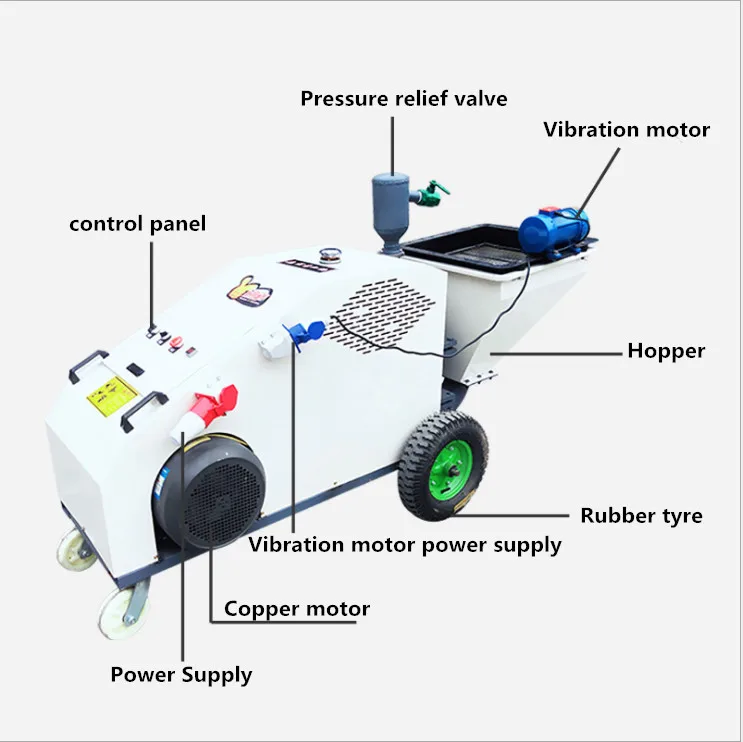 Pressure relief valve

Vibration motor

control panel

Hopper

Rubber tyre

Vibration motor power supply

Copper motor

Power Supply