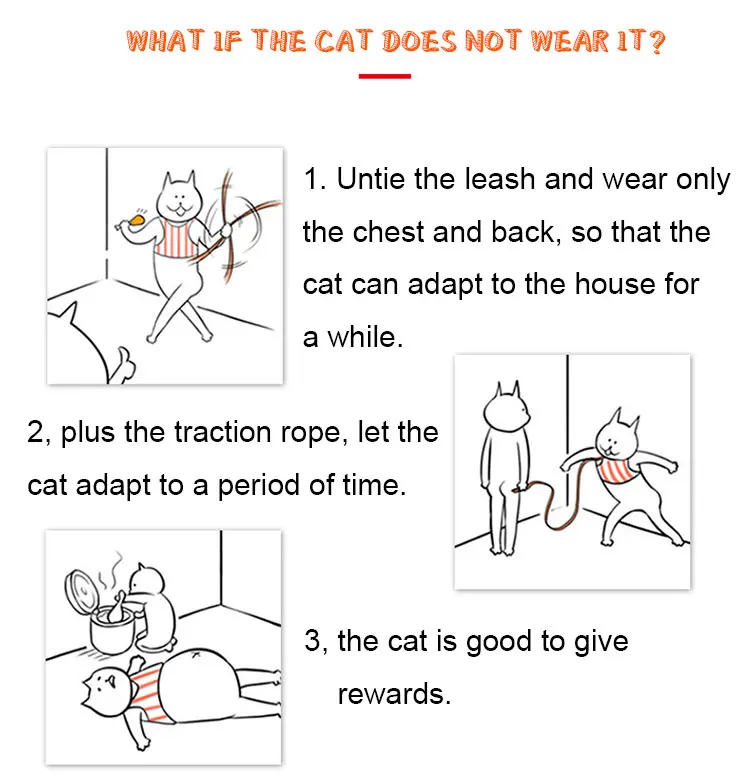 WHAT IF THE CAT DOES NOT WEAR IT?

1. Untie the leash and wear only the chest and back, so that the cat can adapt to the house for a while.

2, plus the traction rope, let the cat adapt to a period of time.

3, the cat is good to give rewards.