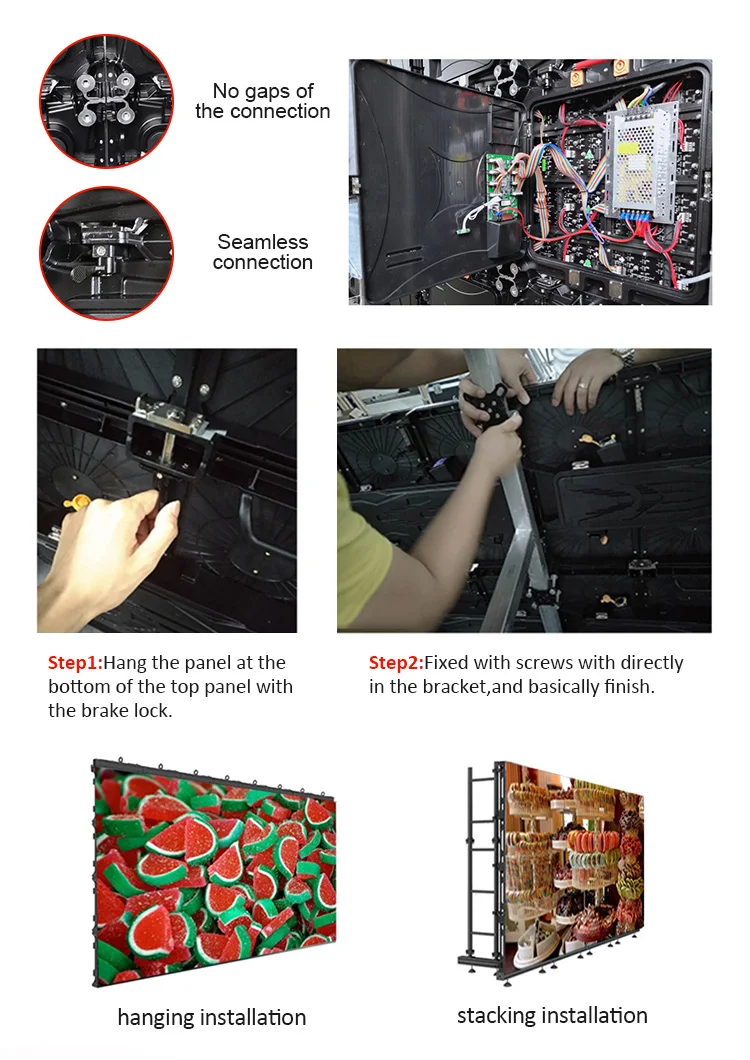 No gaps of the connection

Seamless connection

Step1:Hang the panel at the bottom of the top panel with the brake lock.

Step2:Fixed with screws with directly in the bracket,and basically finish.

hanging installation

stacking installation