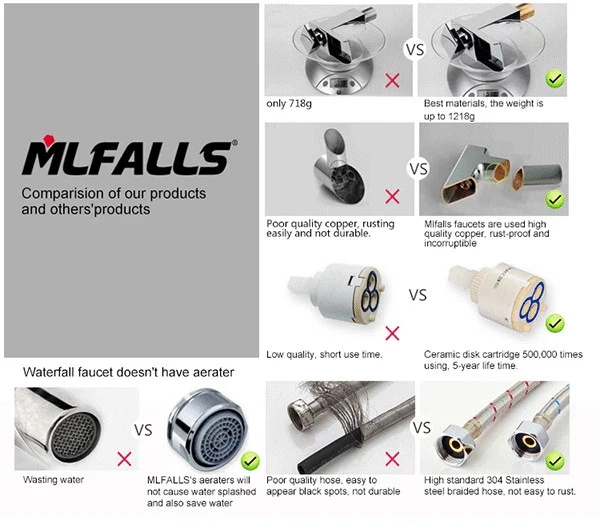 MLFALLS®

Comparision of our products and others'products

VS

only 718g

Best materials, the weight is up to 1218g

VS

Poor quality copper, rusting easily and not durable.

Mlfalls faucets are used high quality copper, rust-proof and incorruptible

VS

Low quality, short use time.

Ceramic disk cartridge 500,000 times using, 5-year life time.

Waterfall faucet doesn't have aerater

VS

Wasting water

MLFALLS's aeraters will not cause water splashed and also save water

VS

Poor quality hose, easy to appear black spots, not durable

High standard 304 Stainless steel braided hose, not easy to rust.