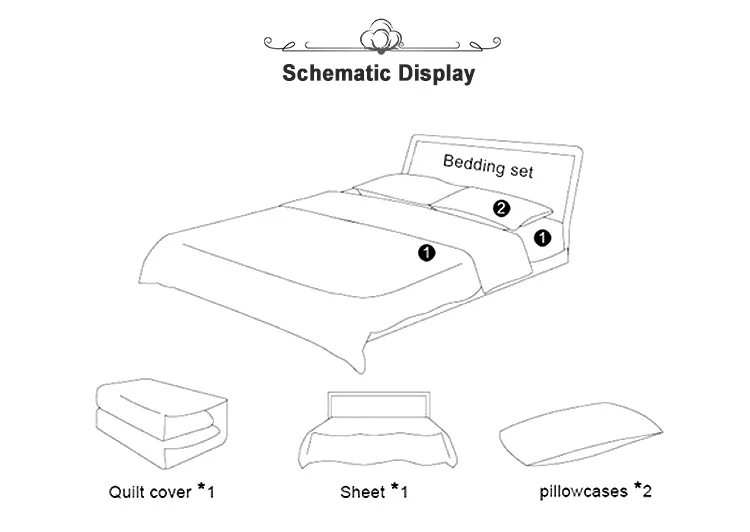 Schematic Display

Bedding set

2

1

1

Quilt cover *1

Sheet *1

pillowcases *2