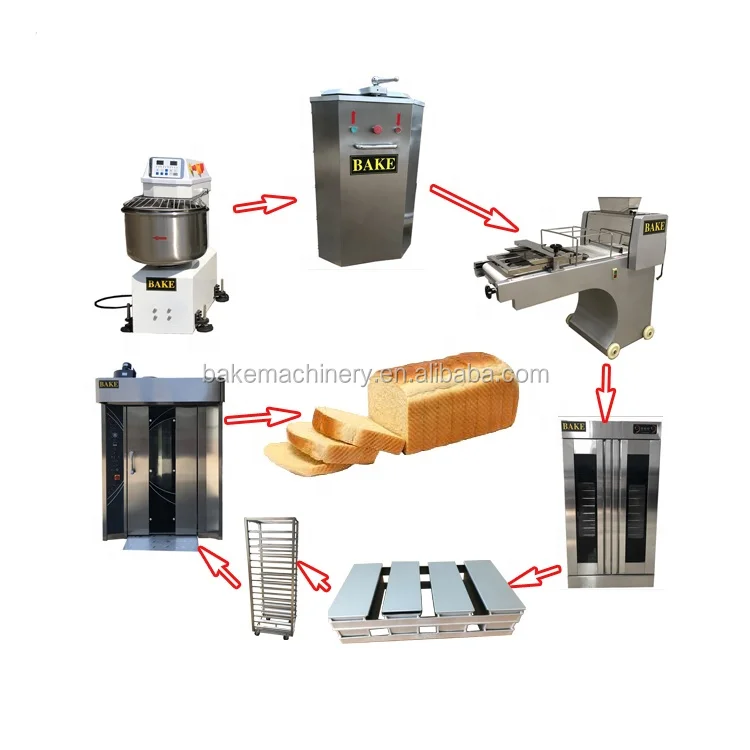 BAKE

BAKE

BAKE

bakemachinery.en.alibaba.com

BAKE

BAKE