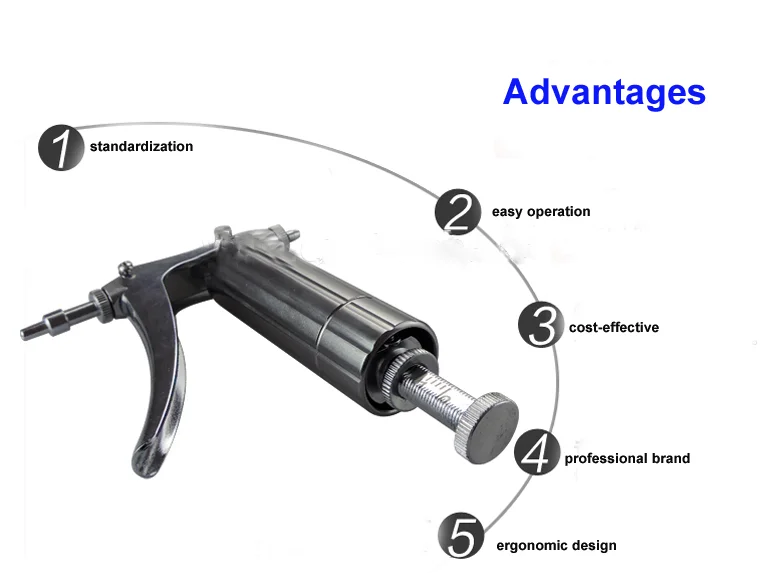 Advantages

1 standardization

2 easy operation

3 cost-effective

4 professional brand

5 ergonomic design