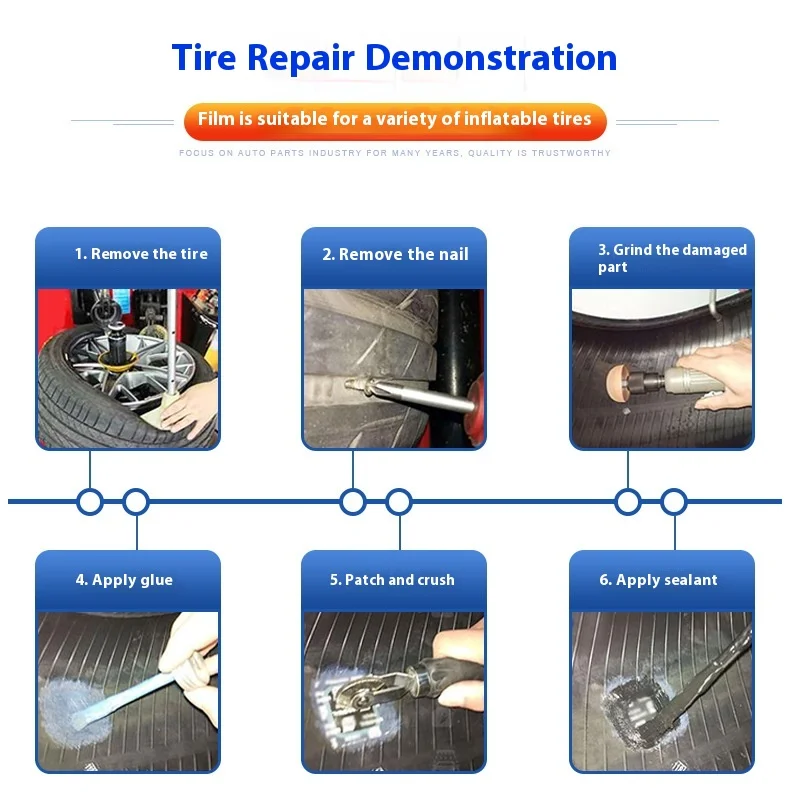 Tire Repair Demonstration

Film is suitable for a variety of inflatable tires

FOCUS ON AUTO PARTS INDUSTRY FOR MANY YEARS, QUALITY IS TRUSTWORTHY

1. Remove the tire

2. Remove the nail

3. Grind the damaged part

4. Apply glue

5. Patch and crush

6. Apply sealant