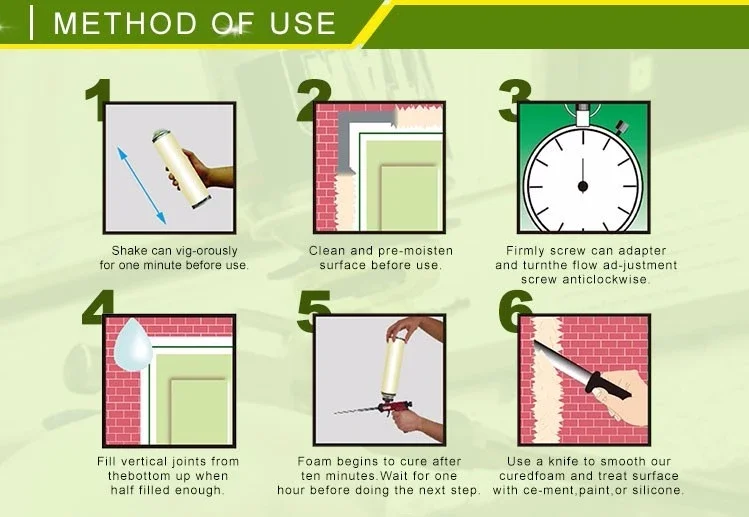 METHOD OF USE

1

Shake can vig-orously for one minute before use.

2

Clean and pre-moisten surface before use.

3

Firmly screw can adapter and turnthe flow ad-justment screw anticlockwise.

4

Fill vertical joints from thebottom up when half filled enough.

5

Foam begins to cure after ten minutes.Wait for one hour before doing the next step.

6

Use a knife to smooth our curedfoam and treat surface with ce-ment,paint,or silicone.