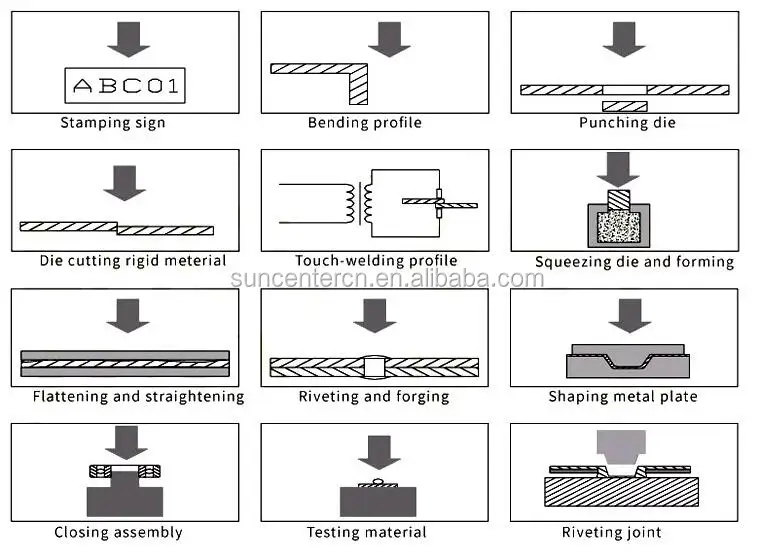 ABC01
Stamping sign

Bending profile

Punching die

Die cutting rigid meterial

Touch-welding profile

Squeezing die and forming

suncentercn.en.alibaba.com

Flattening and straightening

Riveting and forging

Shaping metal plate

Closing assembly

Testing material

Riveting joint