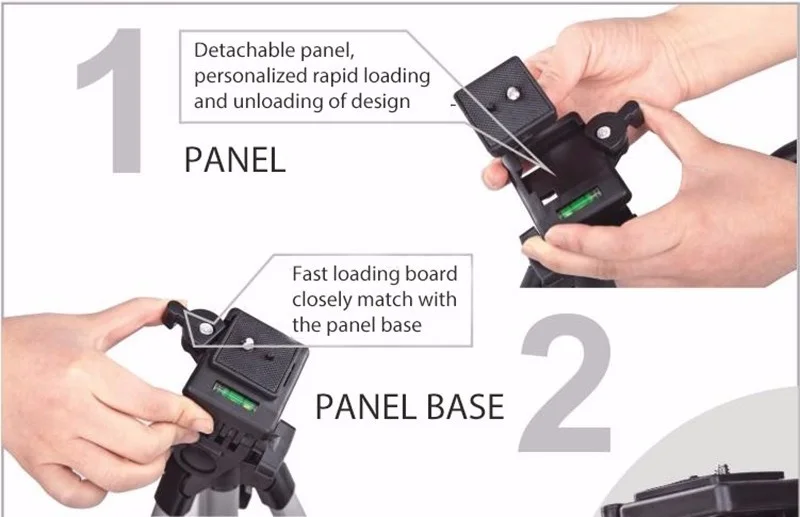 1

Detachable panel, personalized rapid loading and unloading of design

PANEL

Fast loading board closely match with the panel base

PANEL BASE

2