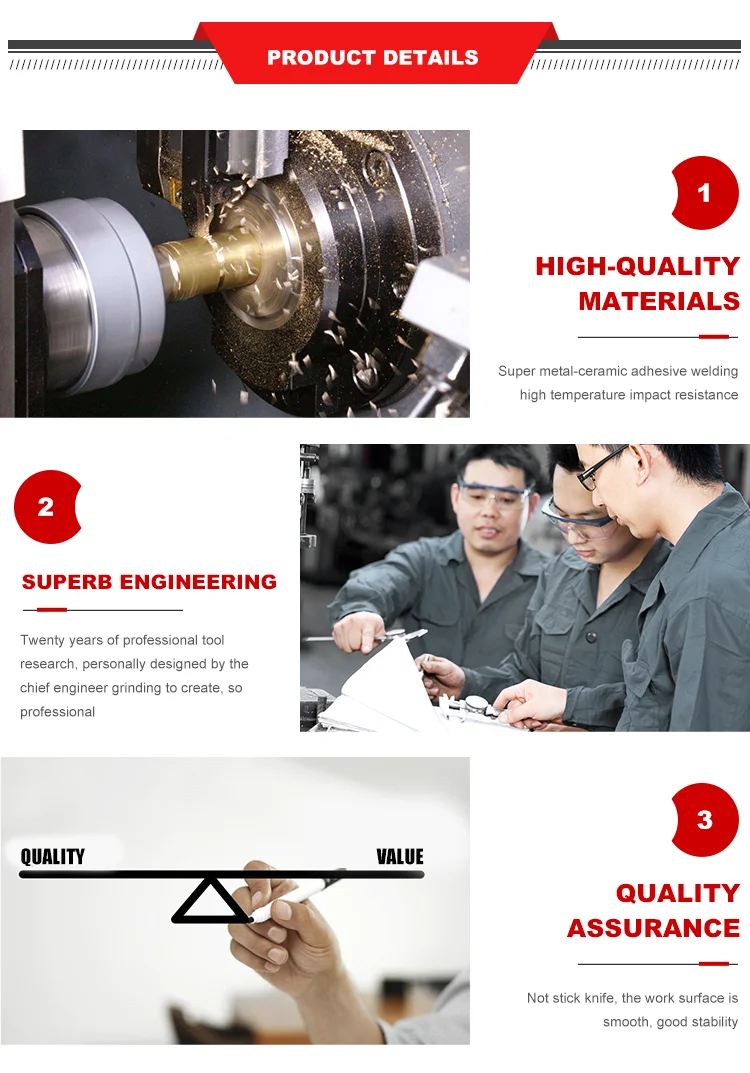 PRODUCT DETAILS

1

HIGH-QUALITY MATERIALS

Super metal-ceramic adhesive welding high temperature impact resistance

2

SUPERB ENGINEERING

Twenty years of professional tool research, personally designed by the chief engineer grinding to create, so professional

QUALITY

VALUE

3

QUALITY ASSURANCE

Not stick knife, the work surface is smooth, good stability