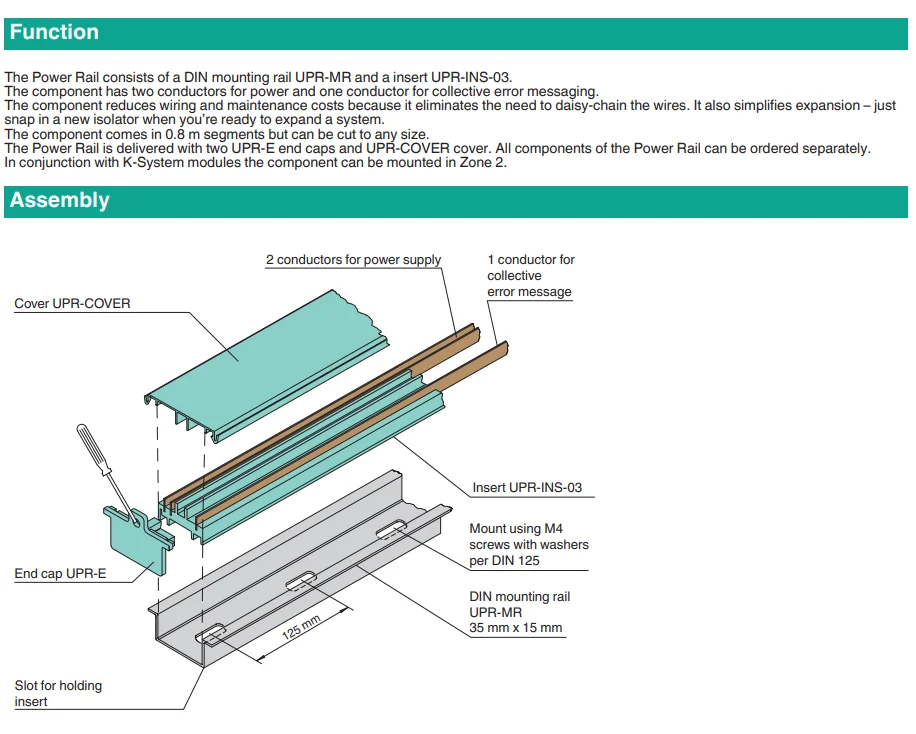 Function

The Power Rail consists of a DIN mounting rail UPR-MR and a insert UPR-INS-03.
The component has two conductors for power and one conductor for collective error messaging.
The component reduces wiring and maintenance costs because it eliminates the need to daisy-chain the wires. It also simplifies expansion – just snap in a new isolator when you're ready to expand a system.
The component comes in 0.8 m segments but can be cut to any size.
The Power Rail is delivered with two UPR-E end caps and UPR-COVER cover. All components of the Power Rail can be ordered separately.
In conjunction with K-System modules the component can be mounted in Zone 2.

Assembly

2 conductors for power supply

1 conductor for collective error message

Cover UPR-COVER

Insert UPR-INS-03

Mount using M4 screws with washers per DIN 125

End cap UPR-E

DIN mounting rail UPR-MR 35 mm x 15 mm

125 mm

Slot for holding insert