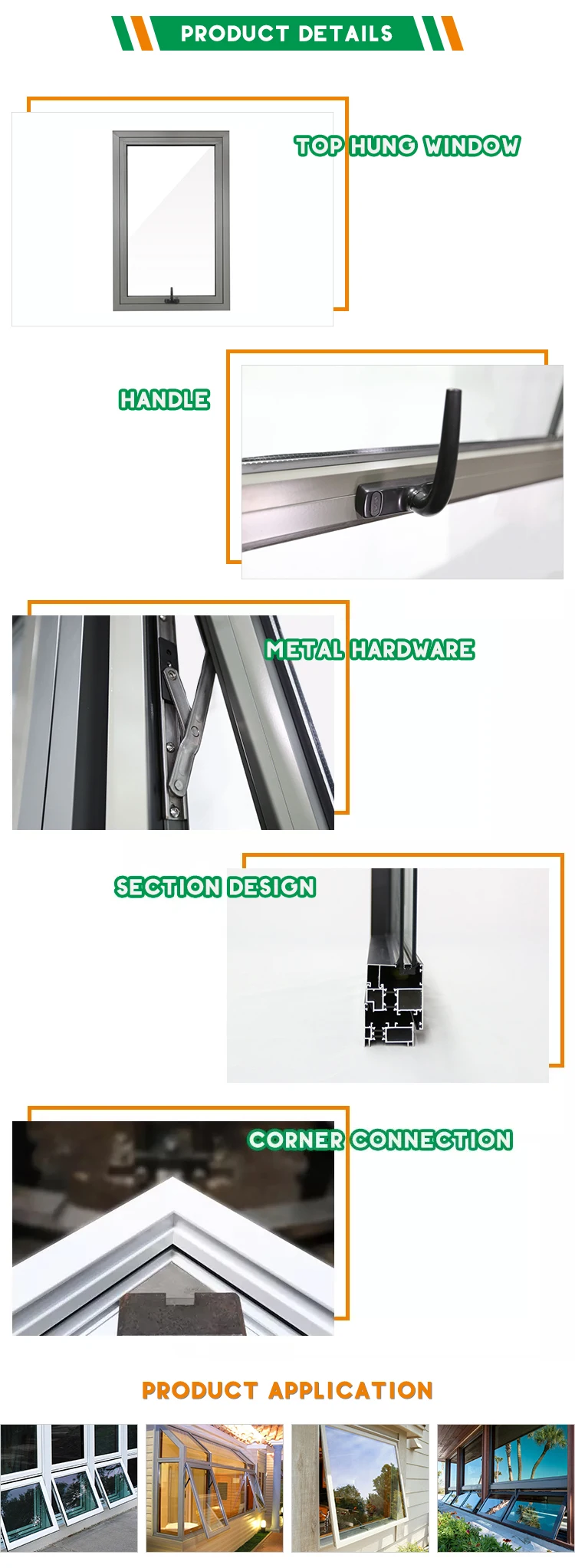 PRODUCT DETAILS

TOP HUNG WINDOW

HANDLE

METAL HARDWARE

SECTION DESIGN

CORNER CONNECTION

PRODUCT APPLICATION