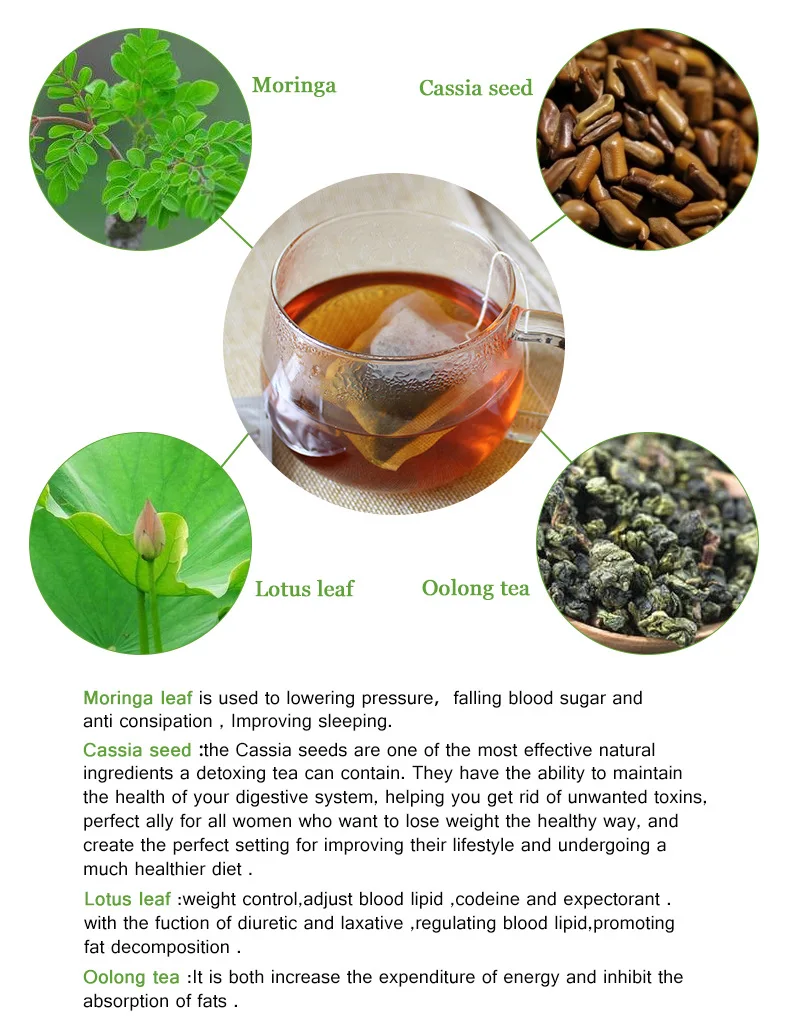 Moringa

Cassia seed

Lotus leaf

Oolong tea

Moringa leaf is used to lowering pressure, falling blood sugar and anti consipation , Improving sleeping.

Cassia seed :the Cassia seeds are one of the most effective natural ingredients a detoxing tea can contain. They have the ability to maintain the health of your digestive system, helping you get rid of unwanted toxins, perfect ally for all women who want to lose weight the healthy way, and create the perfect setting for improving their lifestyle and undergoing a much healthier diet .

Lotus leaf :weight control,adjust blood lipid ,codeine and expectorant . with the fuction of diuretic and laxative ,regulating blood lipid,promoting fat decomposition .

Oolong tea :It is both increase the expenditure of energy and inhibit the absorption of fats .