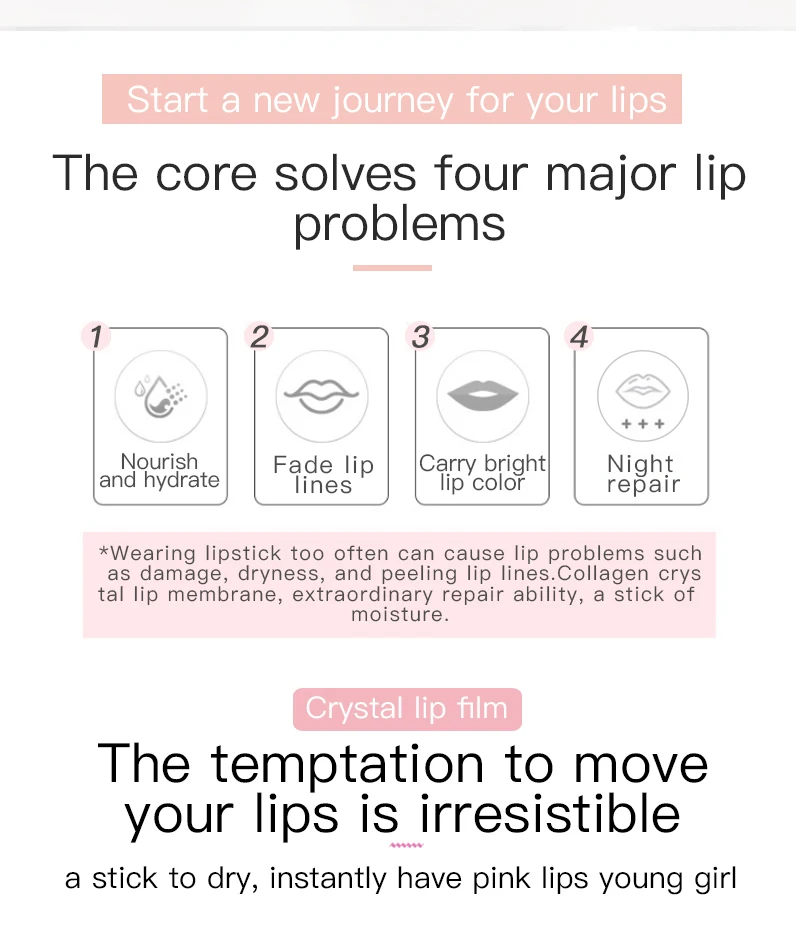 Start a new journey for your lips

The core solves four major lip problems

1
Nourish and hydrate

2
Fade lip lines

3
Carry bright lip color

4
+ + +
Night repair

*Wearing lipstick too often can cause lip problems such as damage, dryness, and peeling lip lines.Collagen crys tal lip membrane, extraordinary repair ability, a stick of moisture.

Crystal lip film

The temptation to move your lips is irresistible

a stick to dry, instantly have pink lips young girl