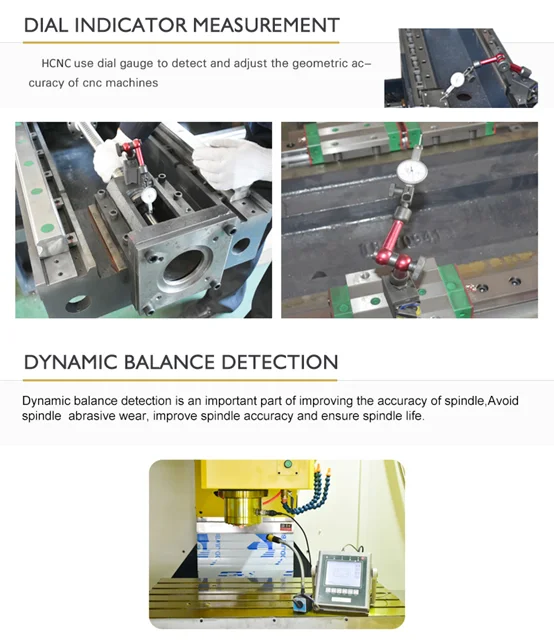 DIAL INDICATOR MEASUREMENT

HCNC use dial gauge to detect and adjust the geometric accuracy of cnc machines

DYNAMIC BALANCE DETECTION

Dynamic balance detection is an important part of improving the accuracy of spindle,Avoid spindle abrasive wear, improve spindle accuracy and ensure spindle life.