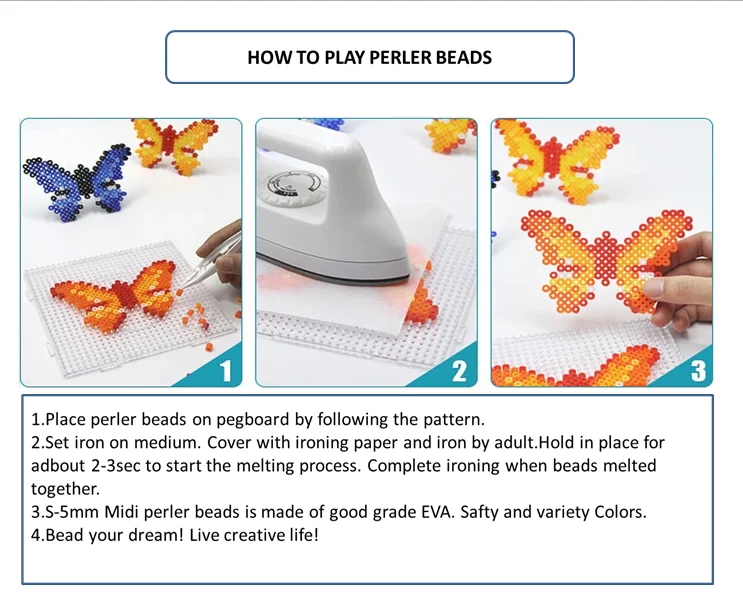 HOW TO PLAY PERLER BEADS

1

2

3

1.Place perler beads on pegboard by following the pattern.
2.Set iron on medium. Cover with ironing paper and iron by adult.Hold in place for adbout 2-3sec to start the melting process. Complete ironing when beads melted together.
3.S-5mm Midi perler beads is made of good grade EVA. Safty and variety Colors.
4.Bead your dream! Live creative life!