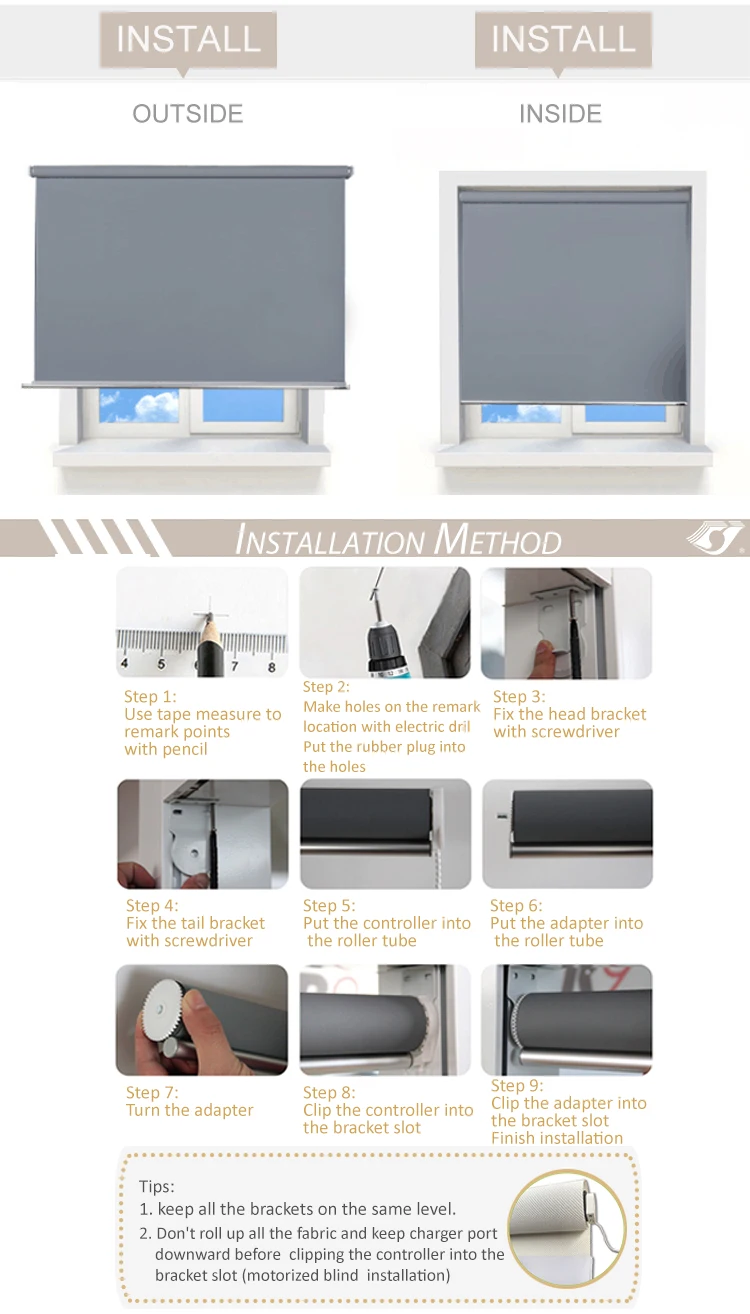 INSTALL

OUTSIDE

INSTALL

INSIDE

INSTALLATION METHOD

4 5 6 7 8

Step 1:
Use tape measure to remark points with pencil

Step 2:
Make holes on the remark location with electric dril
Put the rubber plug into the holes

Step 3:
Fix the head bracket with screwdriver

Step 4:
Fix the tail bracket with screwdriver

Step 5:
Put the controller into the roller tube

Step 6:
Put the adapter into the roller tube

Step 7:
Turn the adapter

Step 8:
Clip the controller into the bracket slot

Step 9:
Clip the adapter into the bracket slot
Finish installation

Tips:
1. keep all the brackets on the same level.
2. Don't roll up all the fabric and keep charger port downward before clipping the controller into the bracket slot (motorized blind installation)