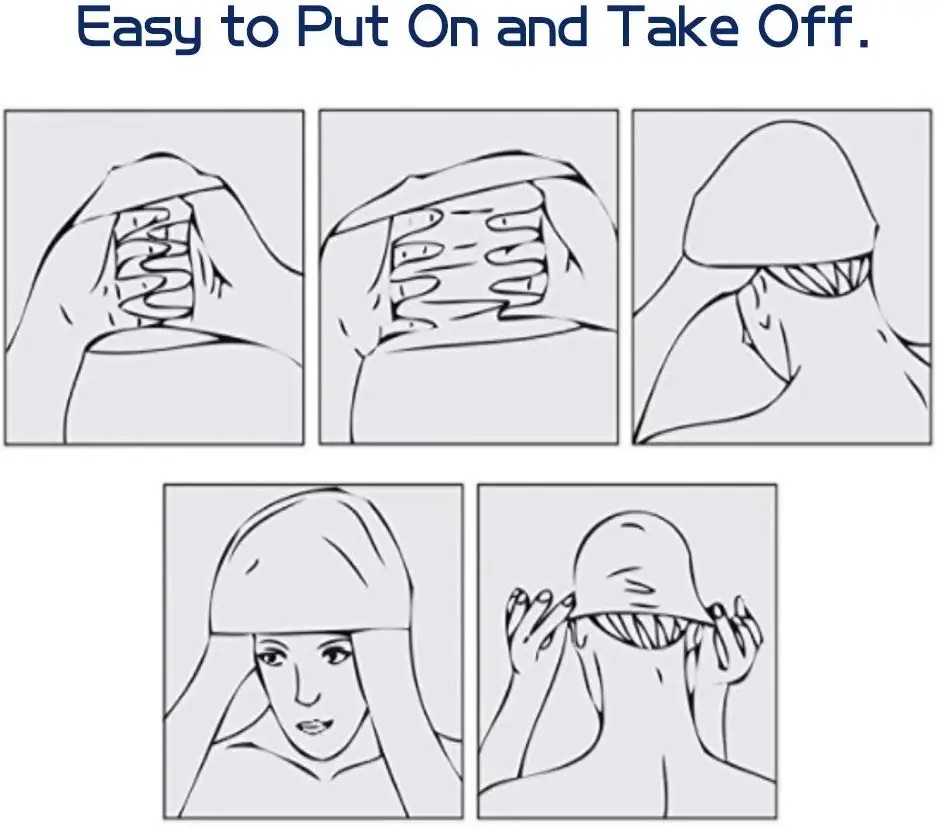 Easy to Put On and Take Off.