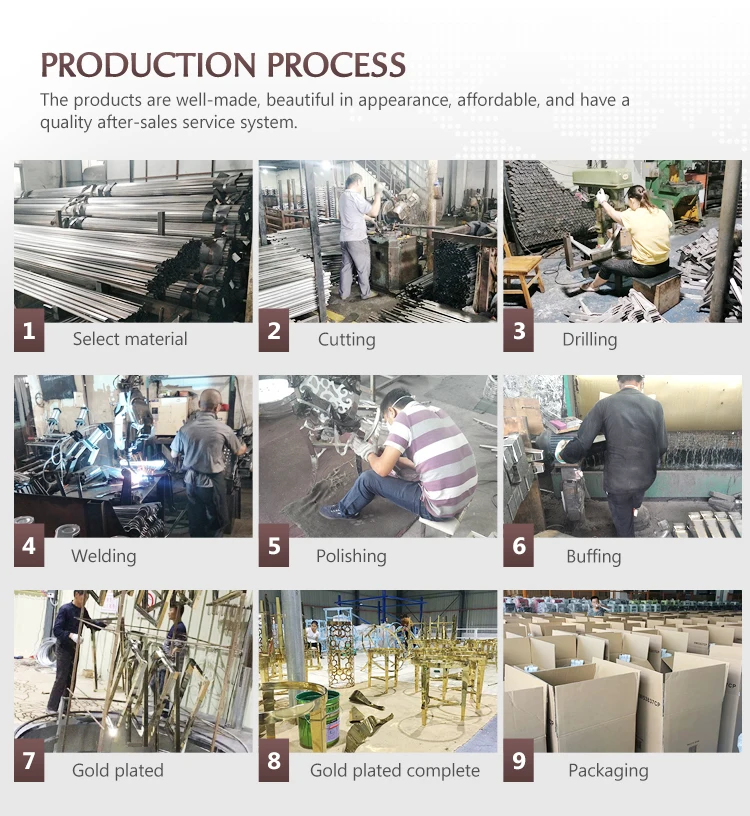 PRODUCTION PROCESS

The products are well-made, beautiful in appearance, affordable, and have a quality after-sales service system.

1 Select material

2 Cutting

3 Drilling

4 Welding

5 Polishing

6 Buffing

7 Gold plated

8 Gold plated complete

9 Packaging