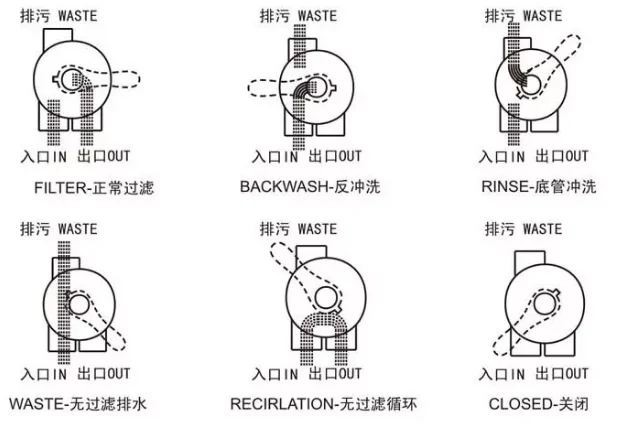 排污 WASTE

入口IN 出口OUT

FILTER-正常过滤

排污 WASTE

入口IN 出口OUT

BACKWASH-反冲洗

排污 WASTE

入口IN 出口OUT

RINSE-底管冲洗

排污 WASTE

入口IN 出口OUT

WASTE-无过滤排水

排污 WASTE

入口IN 出口OUT

RECIRLATION-无过滤循环

排污 WASTE

入口IN 出口OUT

CLOSED-关闭