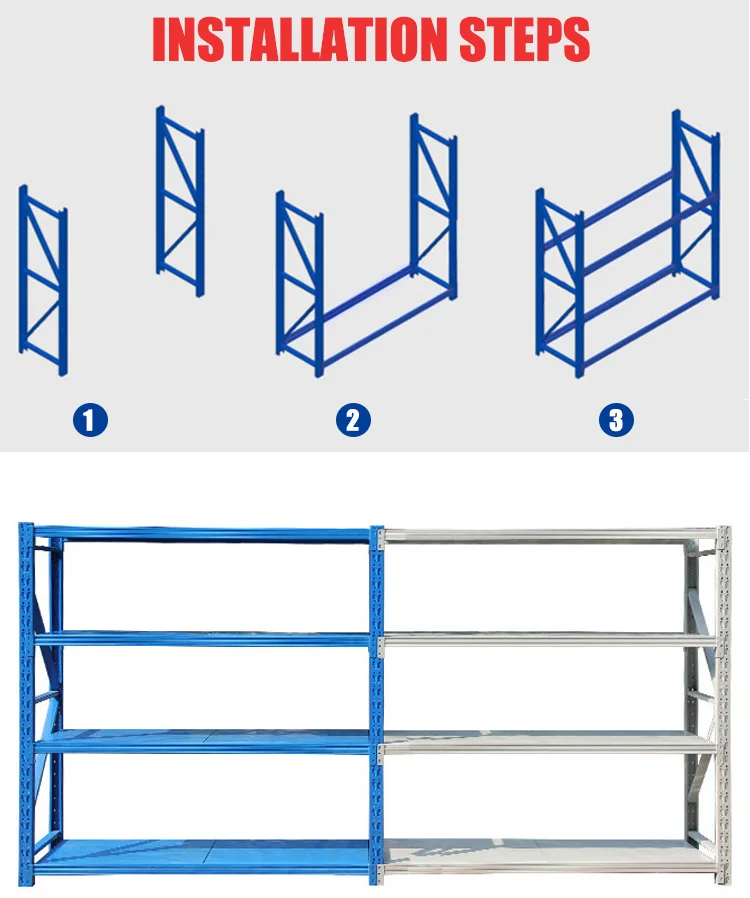 INSTALLATION STEPS

1

2

3