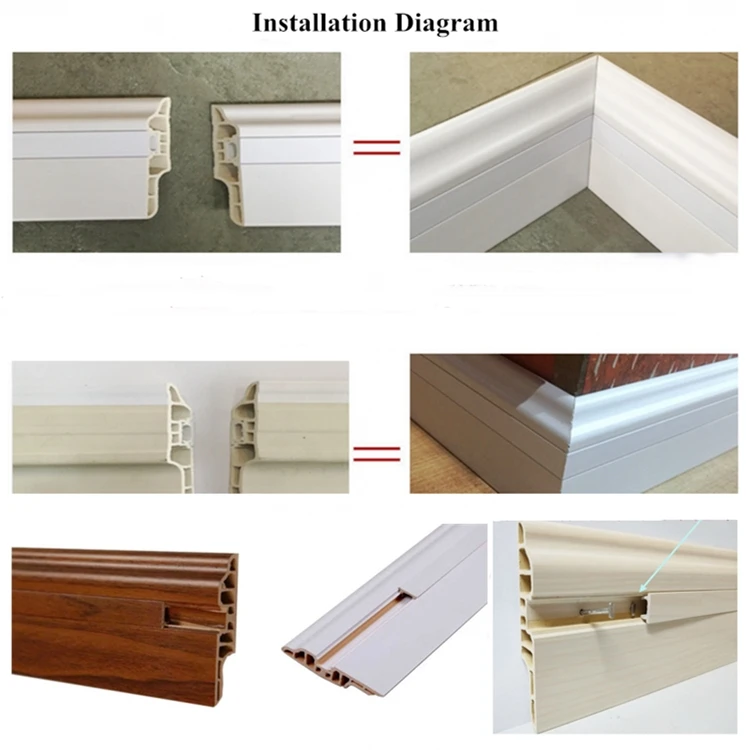 Installation Diagram