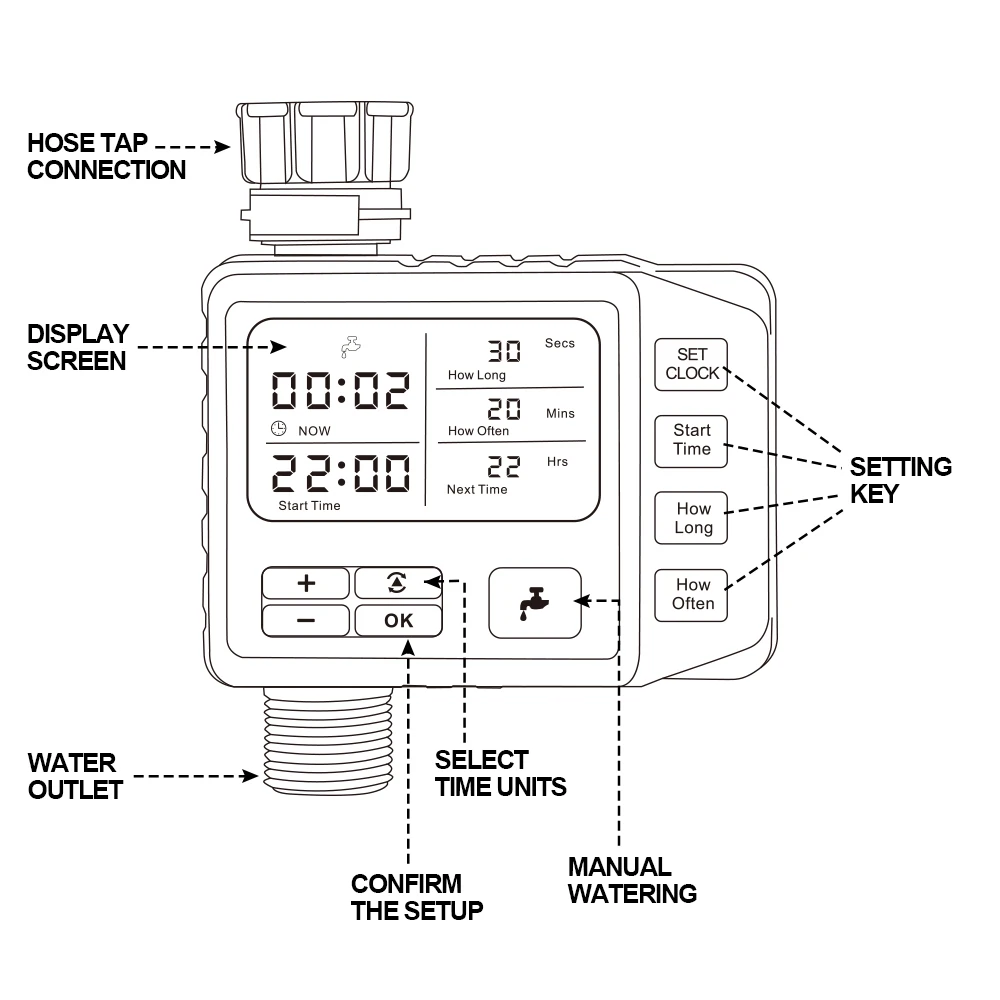 HOSE TAP CONNECTION

DISPLAY SCREEN

00:02
NOW
22:00
Start Time

30 Secs
How Long
20 Mins
How Often
22 Hrs
Next Time

SET CLOCK
Start Time
How Long
How Often

SETTING KEY

+
−
OK

WATER OUTLET

SELECT TIME UNITS

CONFIRM THE SETUP

MANUAL WATERING