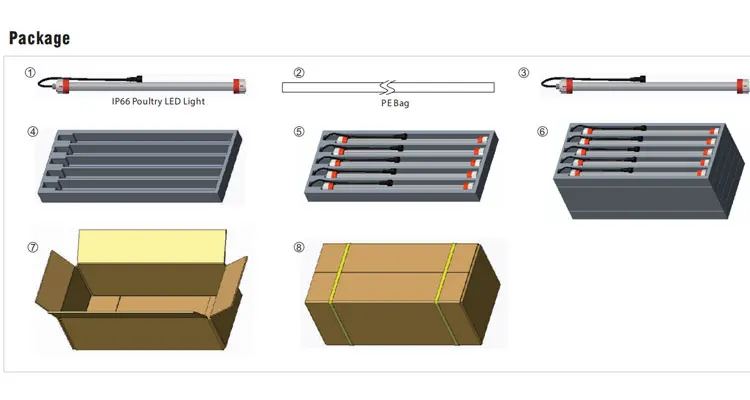 Package

①

IP66 Poultry LED Light

②

PE Bag

③

④

⑤

⑥

⑦

⑧