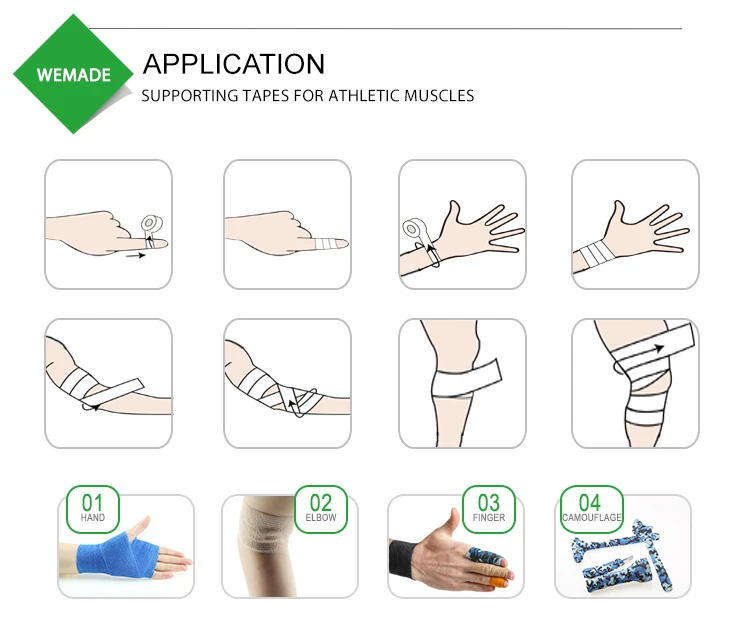 WEMADE

APPLICATION

SUPPORTING TAPES FOR ATHLETIC MUSCLES

01
HAND

02
ELBOW

03
FINGER

04
CAMOUFLAGE