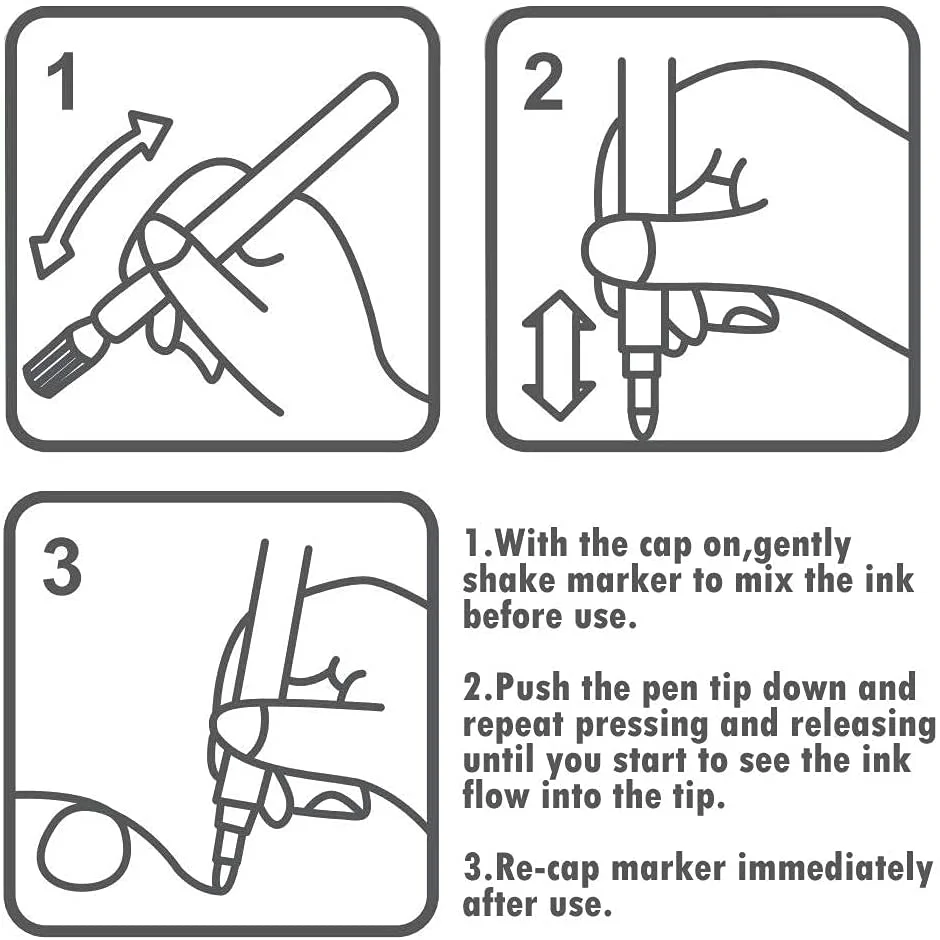 1

2

3

1.With the cap on,gently shake marker to mix the ink before use.

2.Push the pen tip down and repeat pressing and releasing until you start to see the ink flow into the tip.

3.Re-cap marker immediately after use.