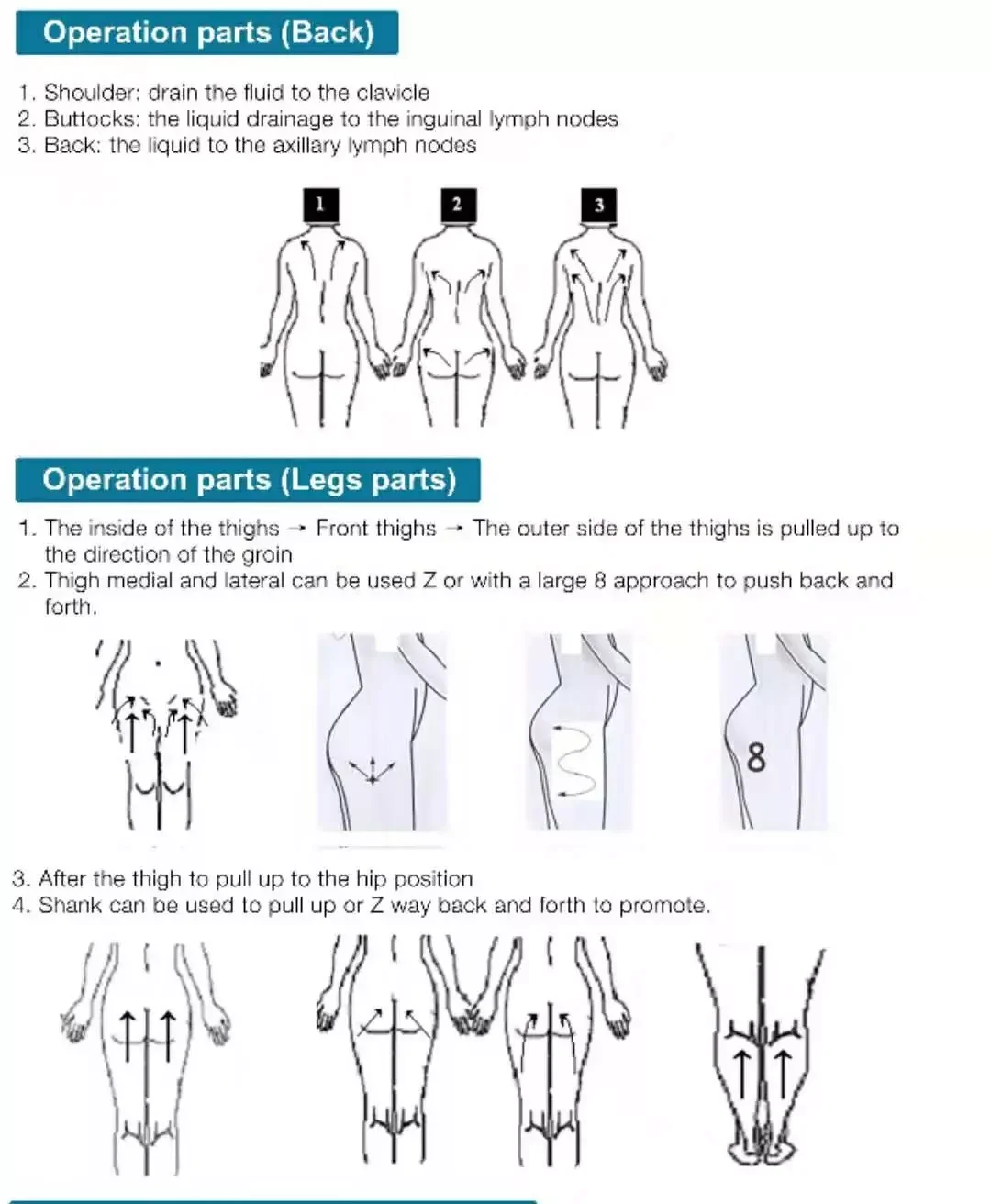 Operation parts (Back)

1. Shoulder: drain the fluid to the clavicle
2. Buttocks: the liquid drainage to the inguinal lymph nodes
3. Back: the liquid to the axillary lymph nodes

1 2 3

Operation parts (Legs parts)

1. The inside of the thighs → Front thighs → The outer side of the thighs is pulled up to the direction of the groin
2. Thigh medial and lateral can be used Z or with a large 8 approach to push back and forth.

8

3. After the thigh to pull up to the hip position
4. Shank can be used to pull up or Z way back and forth to promote.