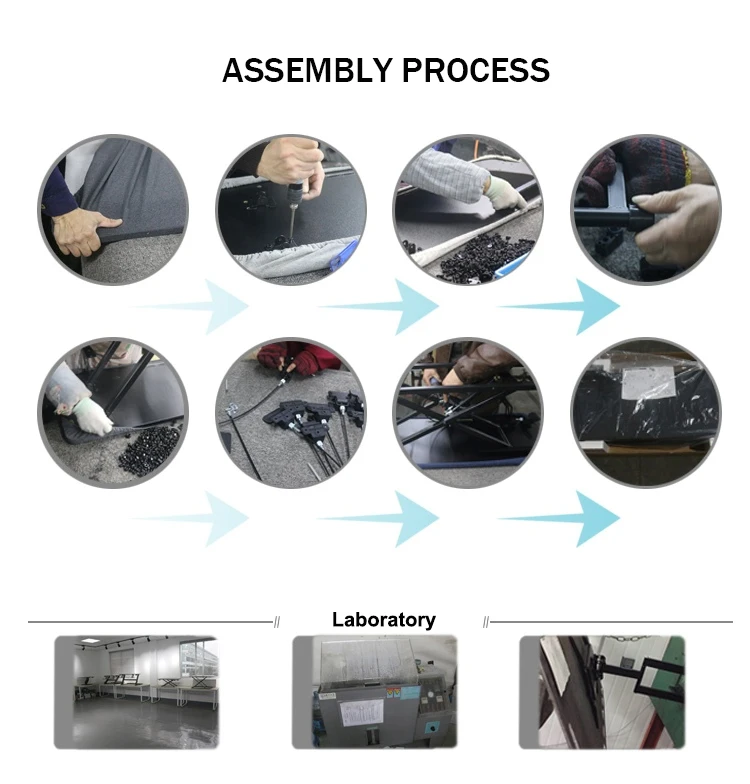 ASSEMBLY PROCESS

Laboratory