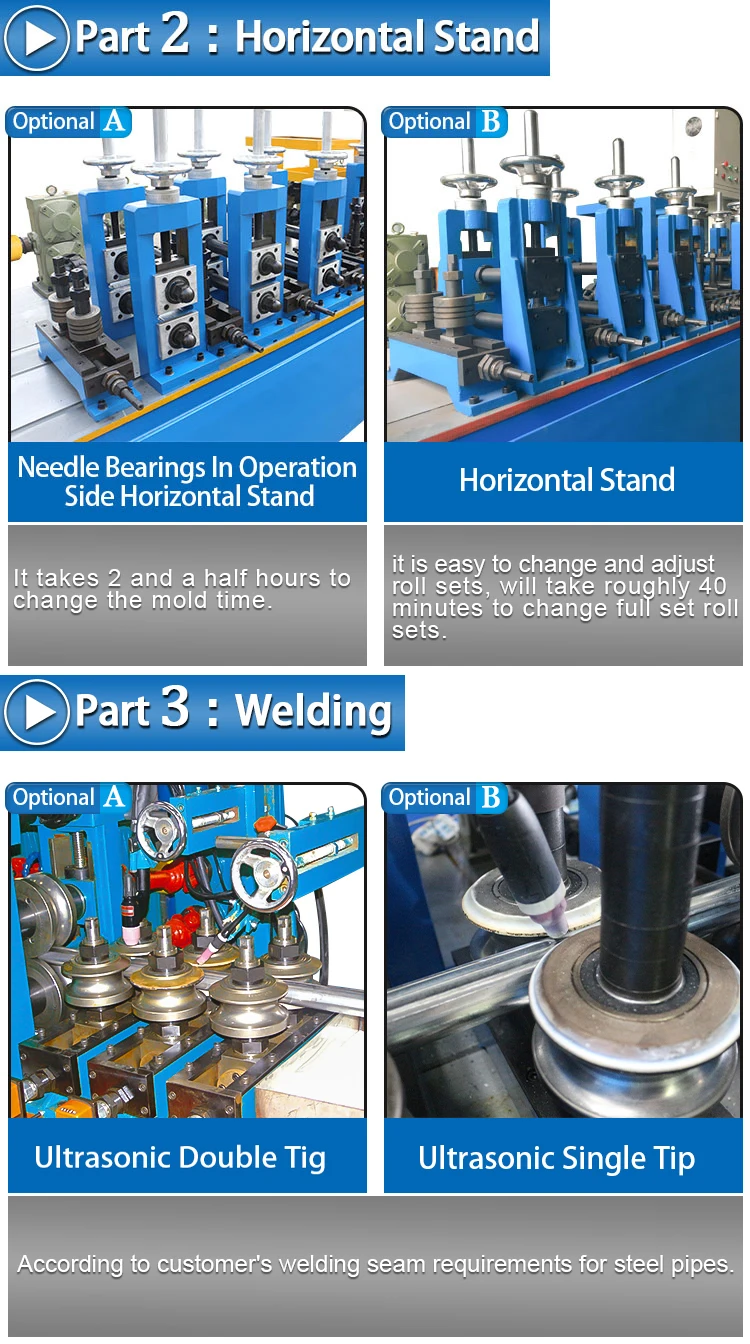 Part 2 : Horizontal Stand

Optional A

Needle Bearings In Operation Side Horizontal Stand

It takes 2 and a half hours to change the mold time.

Optional B

Horizontal Stand

it is easy to change and adjust roll sets, will take roughly 40 minutes to change full set roll sets.

Part 3 : Welding

Optional A

Ultrasonic Double Tig

Optional B

Ultrasonic Single Tip

According to customer's welding seam requirements for steel pipes.