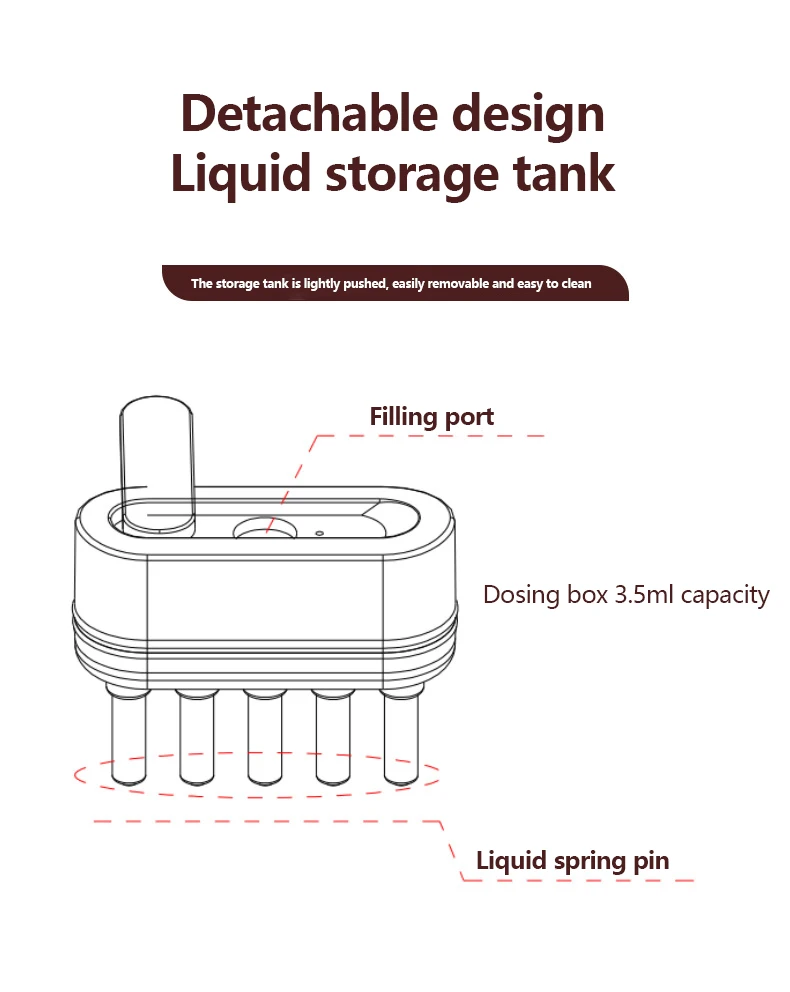 Detachable design
Liquid storage tank

The storage tank is lightly pushed, easily removable and easy to clean

Filling port

Dosing box 3.5ml capacity

Liquid spring pin