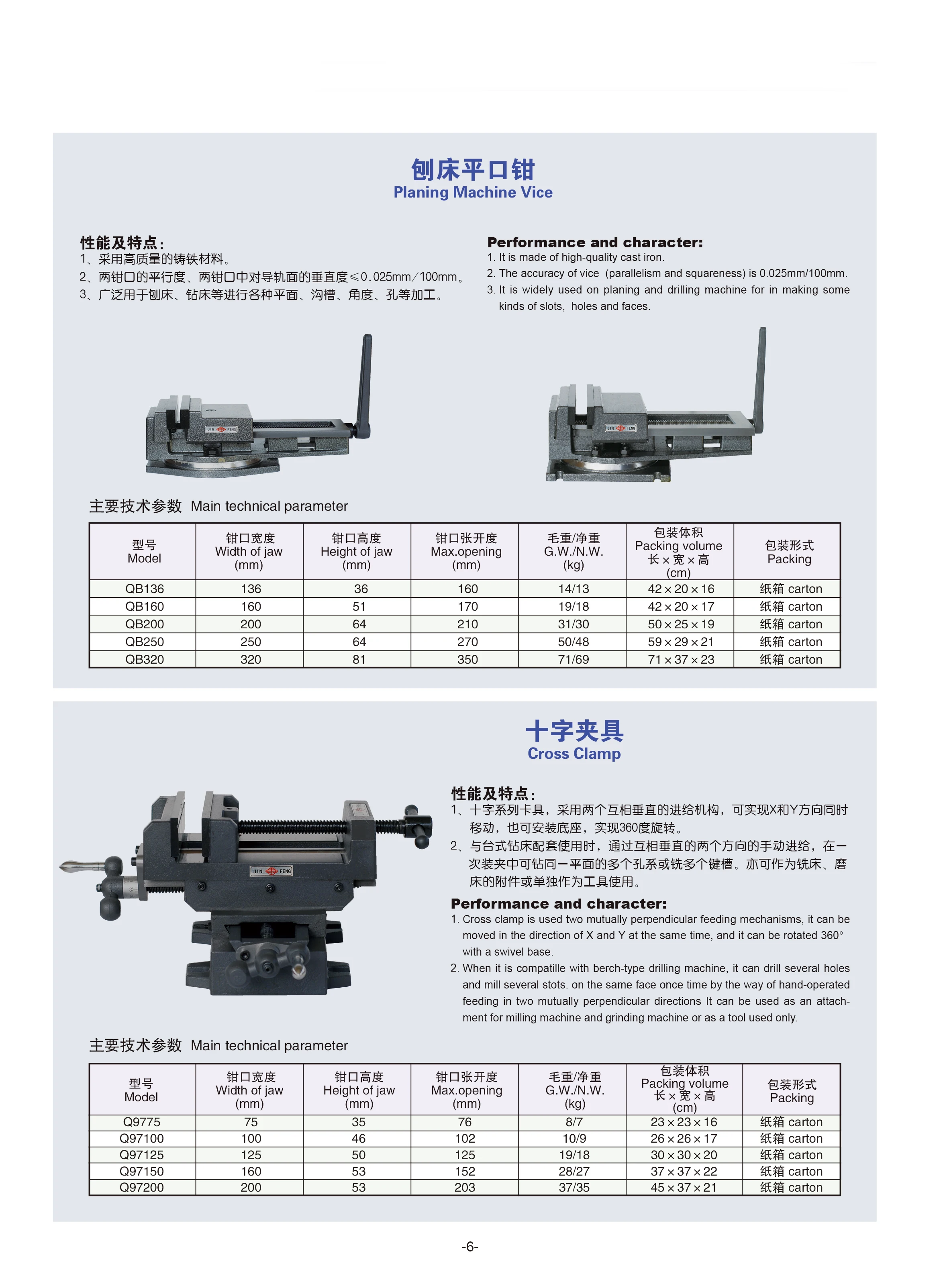 刨床平口钳
Planing Machine Vice

性能及特点：
1、采用高质量的铸铁材料。
2、两钳口的平行度、两钳口中对导轨面的垂直度≤0.025mm/100mm。
3、广泛用于刨床、钻床等进行各种平面、沟槽、角度、孔等加工。

Performance and character:
1. It is made of high-quality cast iron.
2. The accuracy of vice (parallelism and squareness) is 0.025mm/100mm.
3. It is widely used on planing and drilling machine for in making some kinds of slots, holes and faces.

JIN FENG

JIN FENG

主要技术参数 Main technical parameter

| 型号 Model | 钳口宽度 Width of jaw (mm) | 钳口高度 Height of jaw (mm) | 钳口张开度 Max.opening (mm) | 毛重/净重 G.W./N.W. (kg) | 包装体积 Packing volume 长×宽×高 (cm) | 包装形式 Packing |
|---|---|---|---|---|---|---|
| QB136 | 136 | 36 | 160 | 14/13 | 42×20×16 | 纸箱 carton |
| QB160 | 160 | 51 | 170 | 19/18 | 42×20×17 | 纸箱 carton |
| QB200 | 200 | 64 | 210 | 31/30 | 50×25×19 | 纸箱 carton |
| QB250 | 250 | 64 | 270 | 50/48 | 59×29×21 | 纸箱 carton |
| QB320 | 320 | 81 | 350 | 71/69 | 71×37×23 | 纸箱 carton |

十字夹具
Cross Clamp

JIN FENG

性能及特点：
1、十字系列卡具，采用两个互相垂直的进给机构，可实现X和Y方向同时移动，也可安装底座，实现360度旋转。
2、与台式钻床配套使用时，通过互相垂直的两个方向的手动进给，在一次装夹中可钻同一平面的多个孔系或铣多个键槽。亦可作为铣床、磨床的附件或单独作为工具使用。

Performance and character:
1. Cross clamp is used two mutually perpendicular feeding mechanisms, it can be moved in the direction of X and Y at the same time, and it can be rotated 360° with a swivel base.
2. When it is compatille with berch-type drilling machine, it can drill several holes and mill several stots. on the same face once time by the way of hand-operated feeding in two mutually perpendicular directions It can be used as an attachment for milling machine and grinding machine or as a tool used only.

主要技术参数 Main technical parameter

| 型号 Model | 钳口宽度 Width of jaw (mm) | 钳口高度 Height of jaw (mm) | 钳口张开度 Max.opening (mm) | 毛重/净重 G.W./N.W. (kg) | 包装体积 Packing volume 长×宽×高 (cm) | 包装形式 Packing |
|---|---|---|---|---|---|---|
| Q9775 | 75 | 35 | 76 | 8/7 | 23×23×16 | 纸箱 carton |
| Q97100 | 100 | 46 | 102 | 10/9 | 26×26×17 | 纸箱 carton |
| Q97125 | 125 | 50 | 125 | 19/18 | 30×30×20 | 纸箱 carton |
| Q97150 | 160 | 53 | 152 | 28/27 | 37×37×22 | 纸箱 carton |
| Q97200 | 200 | 53 | 203 | 37/35 | 45×37×21 | 纸箱 carton |

-6-