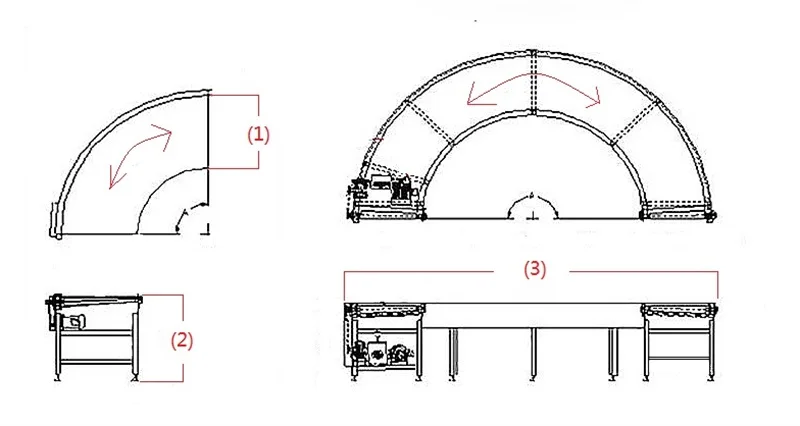 (1)

(2)

(3)