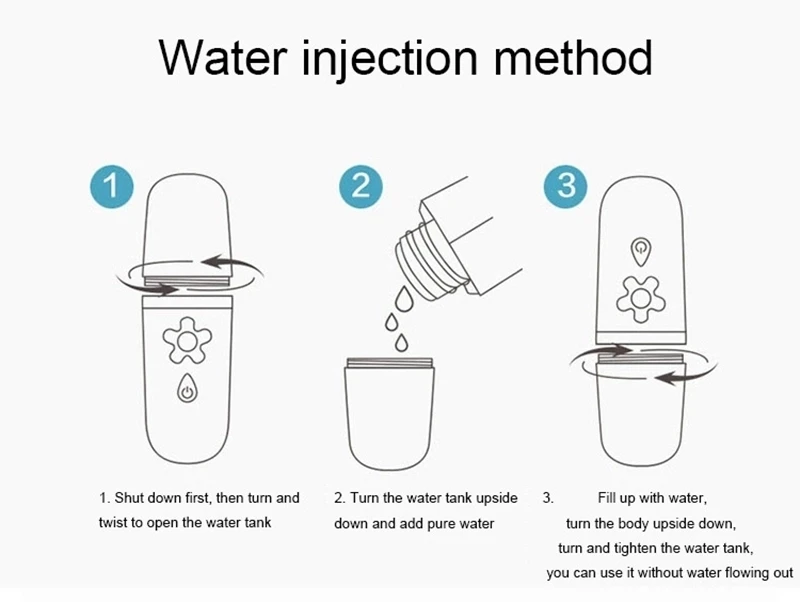 Water injection method

1

2

3

1. Shut down first, then turn and twist to open the water tank

2. Turn the water tank upside down and add pure water

3. Fill up with water, turn the body upside down, turn and tighten the water tank, you can use it without water flowing out