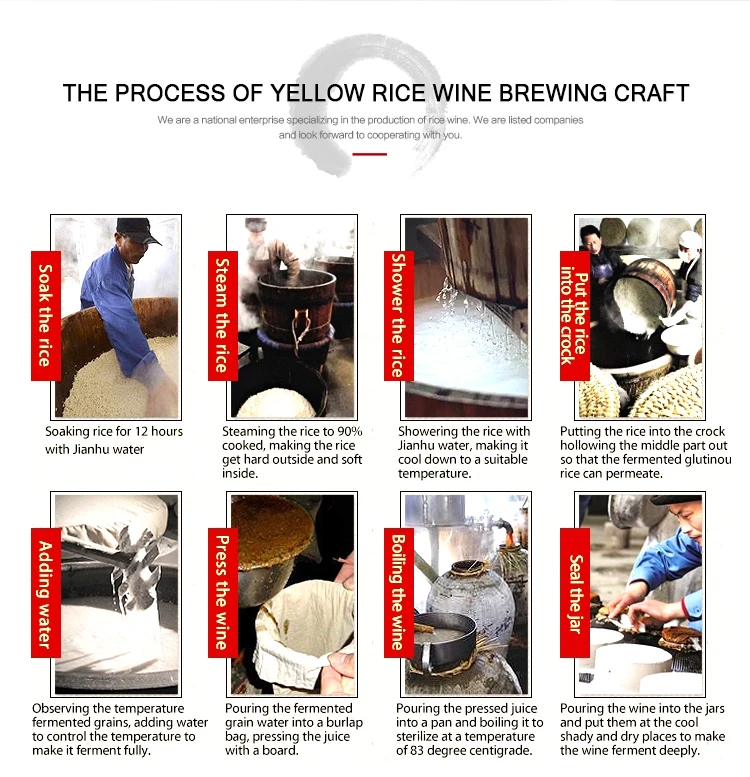 THE PROCESS OF YELLOW RICE WINE BREWING CRAFT

We are a national enterprise specializing in the production of rice wine. We are listed companies and look forward to cooperating with you.

Soak the rice

Soaking rice for 12 hours with Jianhu water

Steam the rice

Steaming the rice to 90% cooked, making the rice get hard outside and soft inside.

Shower the rice

Showering the rice with Jianhu water, making it cool down to a suitable temperature.

Put the rice into the crock

Putting the rice into the crock hollowing the middle part out so that the fermented glutinou rice can permeate.

Adding water

Observing the temperature fermented grains, adding water to control the temperature to make it ferment fully.

Press the wine

Pouring the fermented grain water into a burlap bag, pressing the juice with a board.

Boiling the wine

Pouring the pressed juice into a pan and boiling it to sterilize at a temperature of 83 degree centigrade.

Seal the jar

Pouring the wine into the jars and put them at the cool shady and dry places to make the wine ferment deeply.