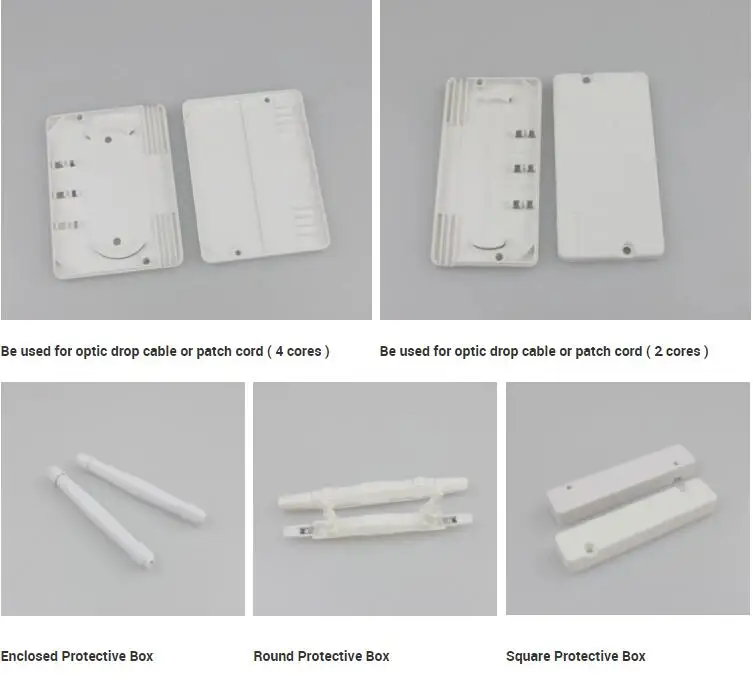 Be used for optic drop cable or patch cord ( 4 cores )

Be used for optic drop cable or patch cord ( 2 cores )

Enclosed Protective Box

Round Protective Box

Square Protective Box