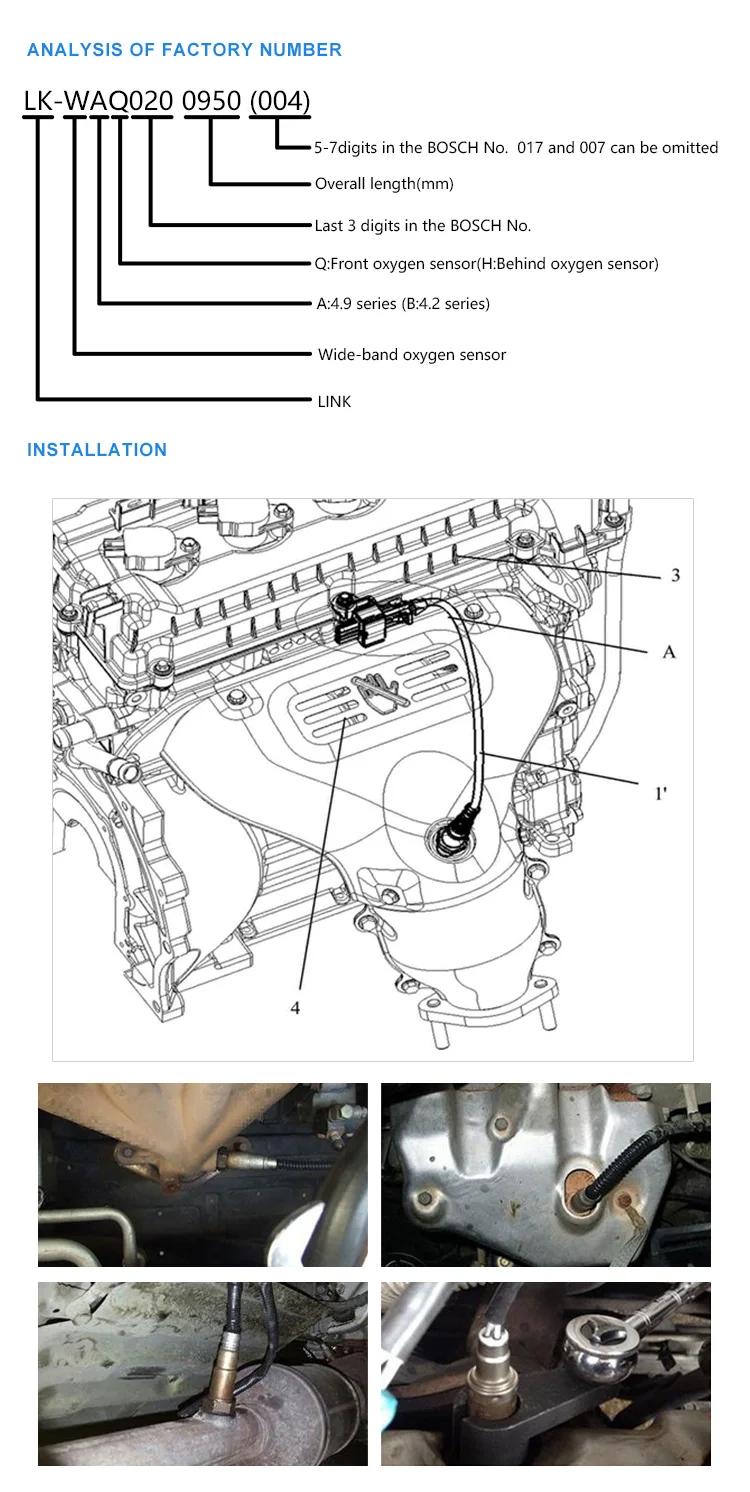 ANALYSIS OF FACTORY NUMBER

LK-WAQ020 0950 (004)

5-7digits in the BOSCH No. 017 and 007 can be omitted

Overall length(mm)

Last 3 digits in the BOSCH No.

Q:Front oxygen sensor(H:Behind oxygen sensor)

A:4.9 series (B:4.2 series)

Wide-band oxygen sensor

LINK

INSTALLATION

3

A

1'

4