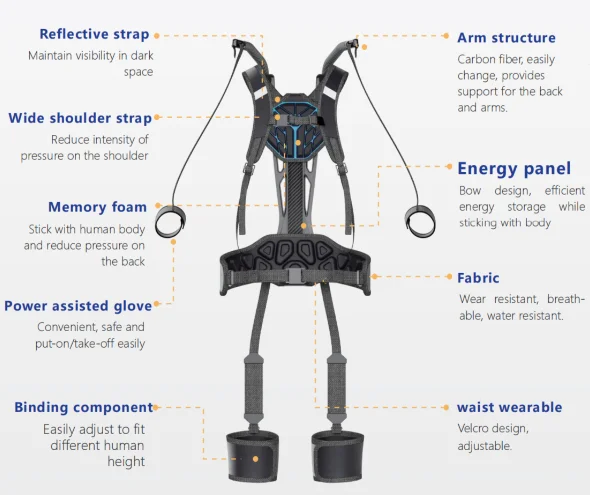 Reflective strap
Maintain visibility in dark space

Wide shoulder strap
Reduce intensity of pressure on the shoulder

Memory foam
Stick with human body and reduce pressure on the back

Power assisted glove
Convenient, safe and put-on/take-off easily

Binding component
Easily adjust to fit different human height

Arm structure
Carbon fiber, easily change, provides support for the back and arms.

Energy panel
Bow design, efficient energy storage while sticking with body

Fabric
Wear resistant, breathable, water resistant.

waist wearable
Velcro design, adjustable.