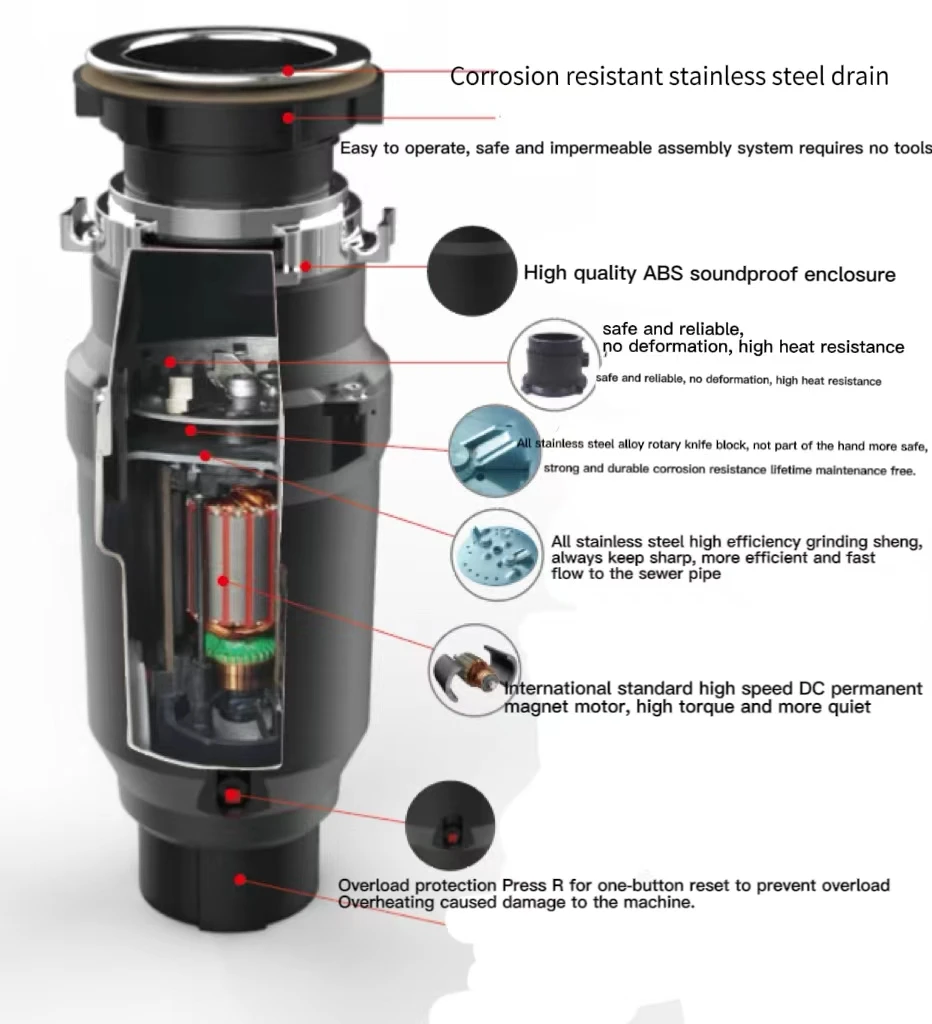 Corrosion resistant stainless steel drain

Easy to operate, safe and impermeable assembly system requires no tools

High quality ABS soundproof enclosure

safe and reliable, no deformation, high heat resistance

safe and reliable, no deformation, high heat resistance

All stainless steel alloy rotary knife block, not part of the hand more safe, strong and durable corrosion resistance lifetime maintenance free.

All stainless steel high efficiency grinding sheng, always keep sharp, more efficient and fast flow to the sewer pipe

International standard high speed DC permanent magnet motor, high torque and more quiet

Overload protection Press R for one-button reset to prevent overload Overheating caused damage to the machine.